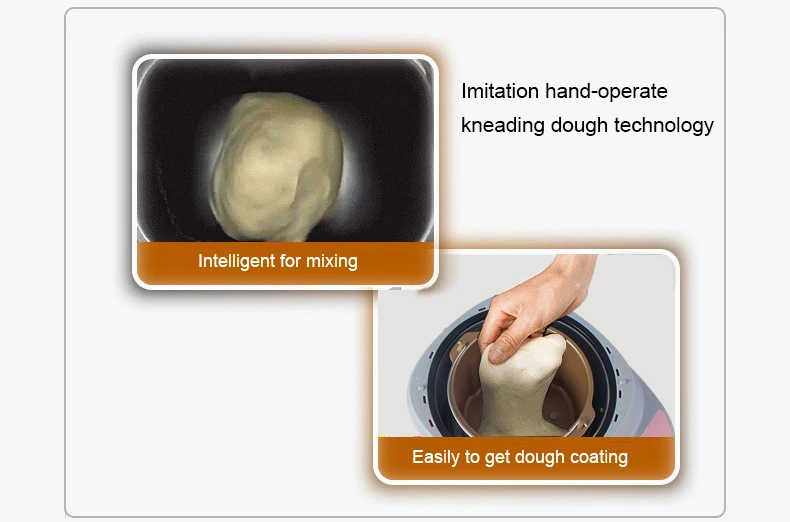 Imitation hand-operate kneading dough technology

Intelligent for mixing

Easily to get dough coating