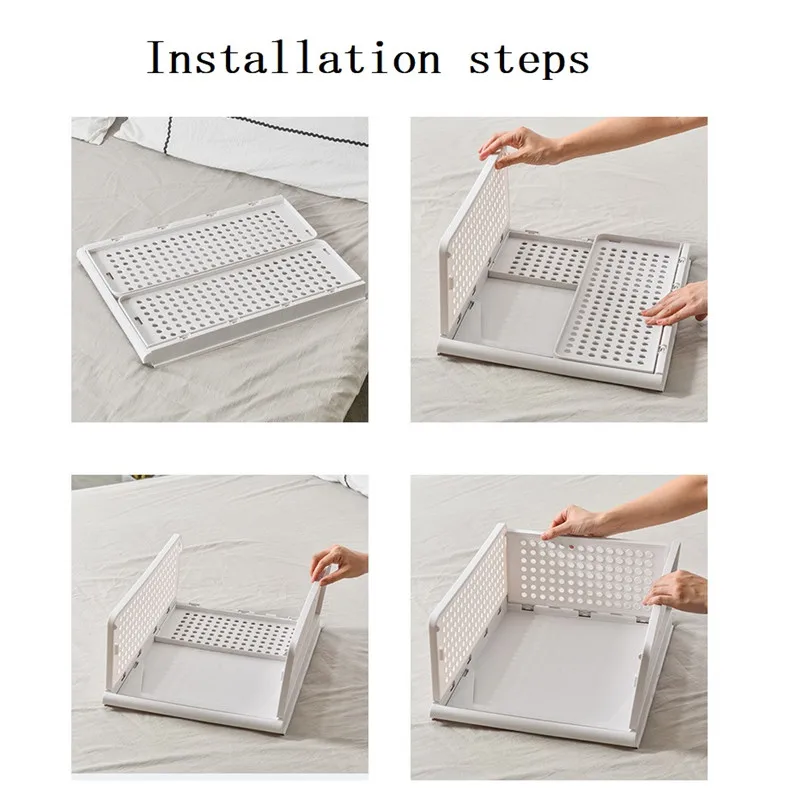 Installation steps