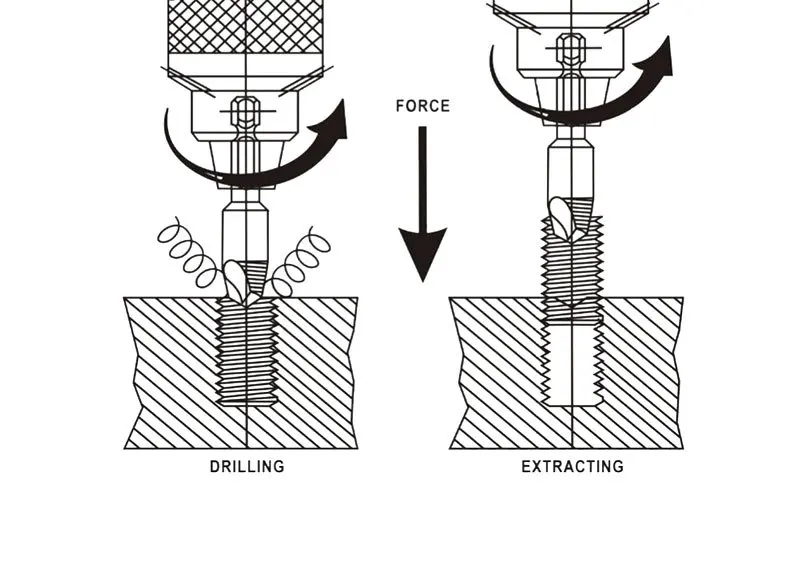 FORCE

DRILLING

EXTRACTING