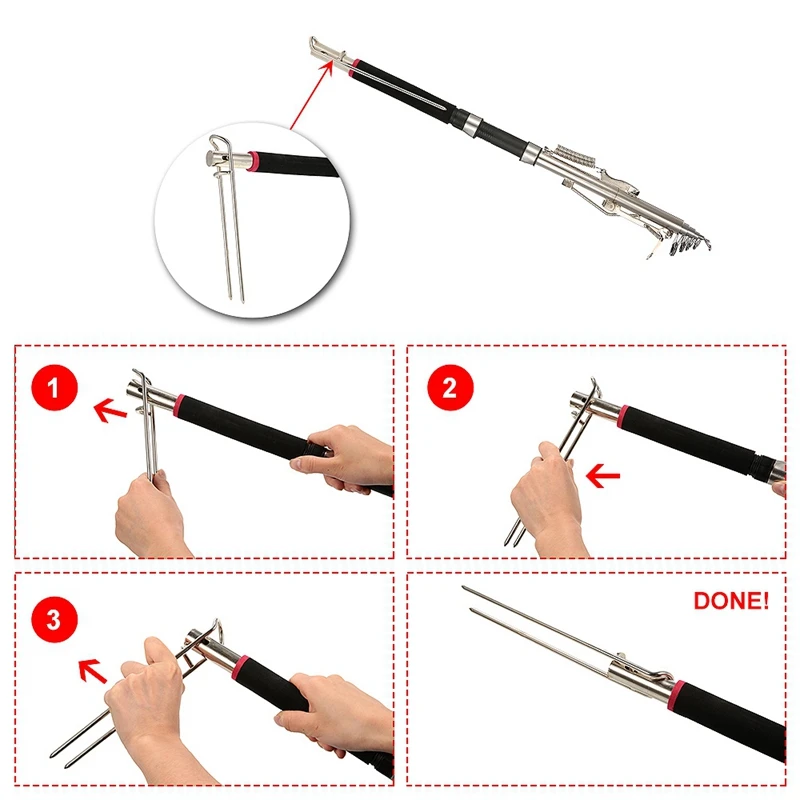 1

2

3

DONE!