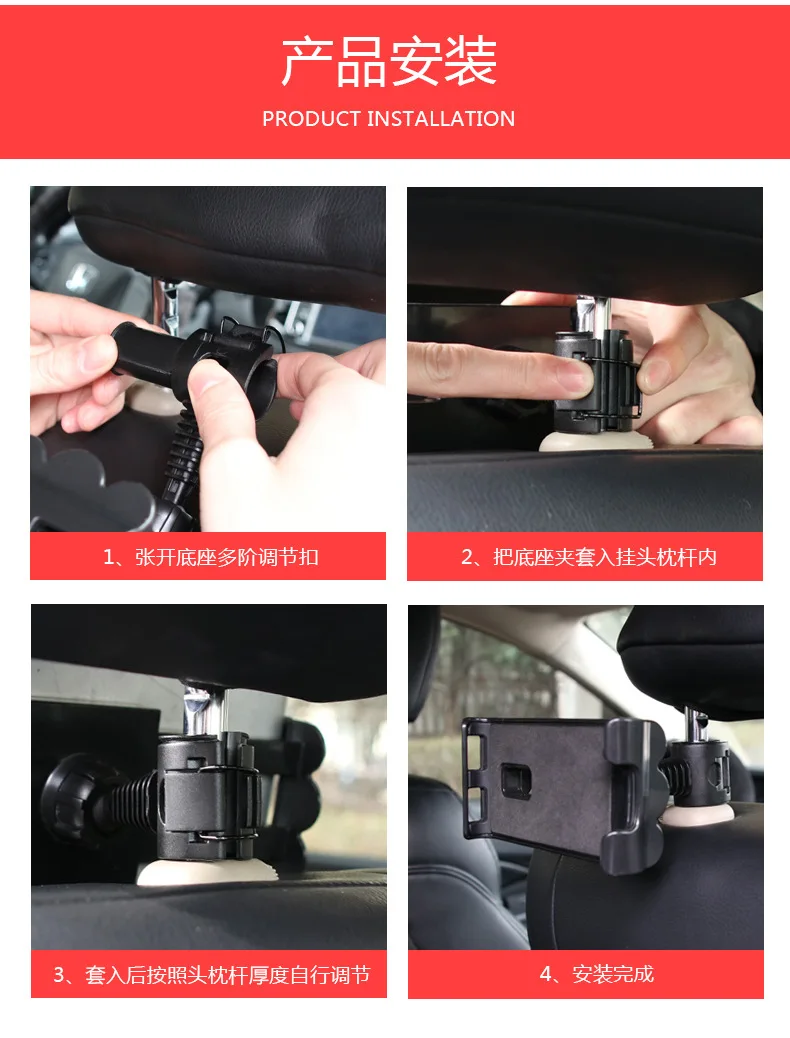 产品安装

PRODUCT INSTALLATION

1、张开底座多阶调节扣

2、把底座夹套入挂头枕杆内

3、套入后按照头枕杆厚度自行调节

4、安装完成