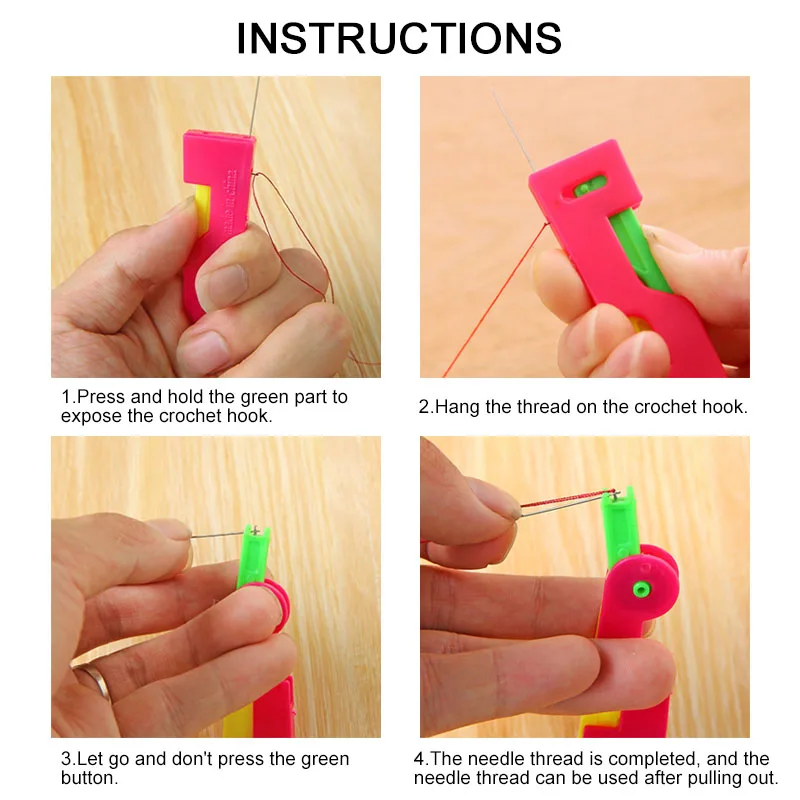 INSTRUCTIONS

made in china

1.Press and hold the green part to expose the crochet hook.

2.Hang the thread on the crochet hook.

3.Let go and don't press the green button.

4.The needle thread is completed, and the needle thread can be used after pulling out.