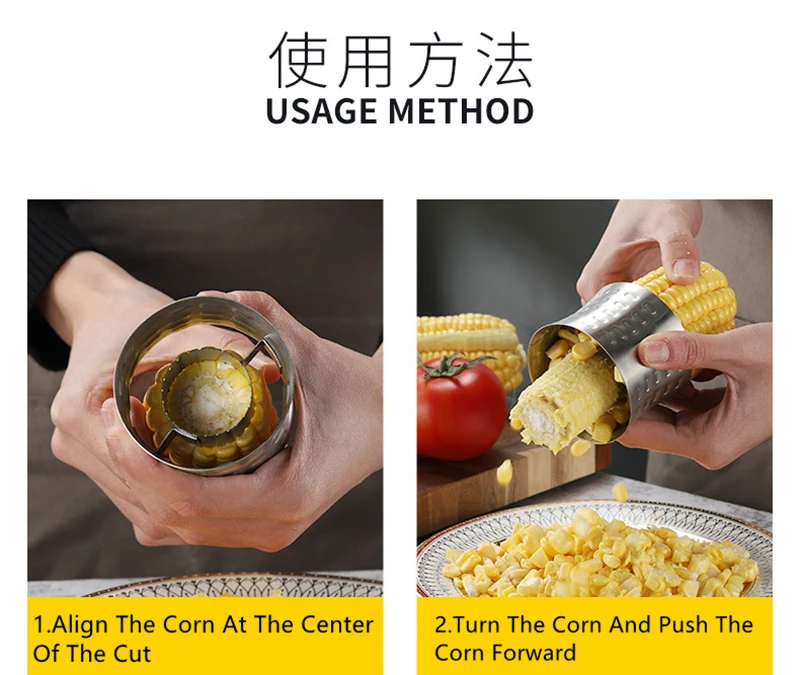 使用方法
USAGE METHOD

1.Align The Corn At The Center Of The Cut

2.Turn The Corn And Push The Corn Forward