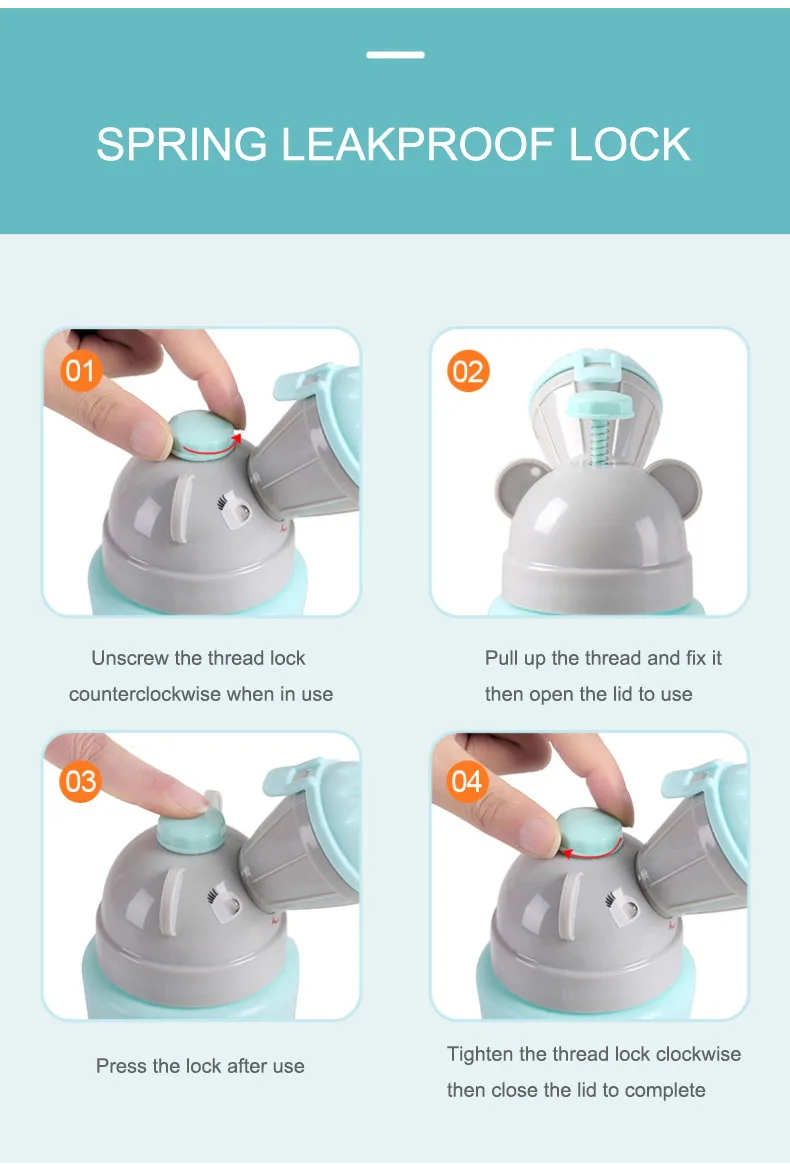 SPRING LEAKPROOF LOCK

01

Unscrew the thread lock counterclockwise when in use

02

Pull up the thread and fix it then open the lid to use

03

Press the lock after use

04

Tighten the thread lock clockwise then close the lid to complete