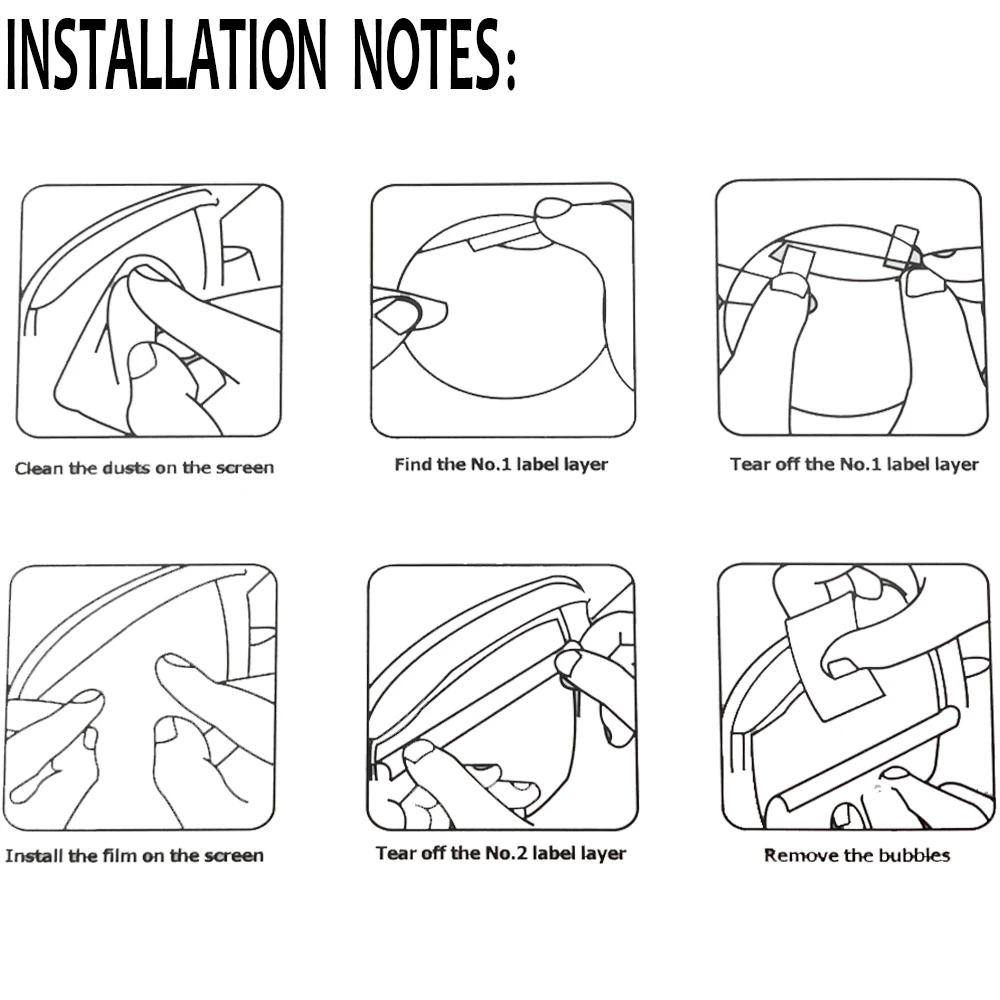 INSTALLATION NOTES:

Clean the dusts on the screen

Find the No.1 label layer

Tear off the No.1 label layer

Install the film on the screen

Tear off the No.2 label layer

Remove the bubbles