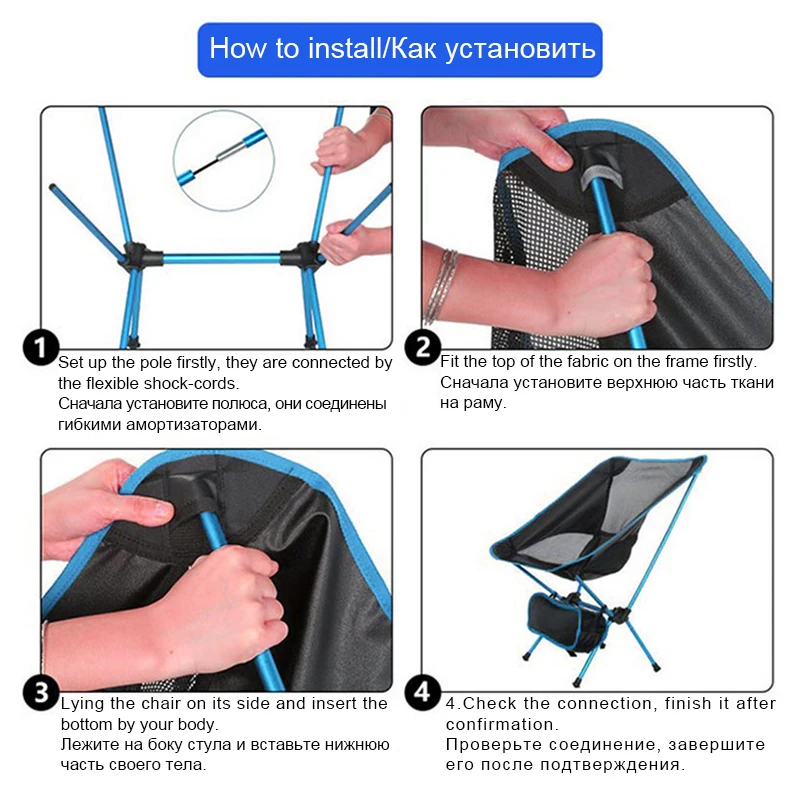 How to install/Как установить

1

Set up the pole firstly, they are connected by the flexible shock-cords.
Сначала установите полюса, они соединены гибкими амортизаторами.

2

Fit the top of the fabric on the frame firstly.
Сначала установите верхнюю часть ткани на раму.

3

Lying the chair on its side and insert the bottom by your body.
Лежите на боку стула и вставьте нижнюю часть своего тела.

4

4.Check the connection, finish it after confirmation.
Проверьте соединение, завершите его после подтверждения.