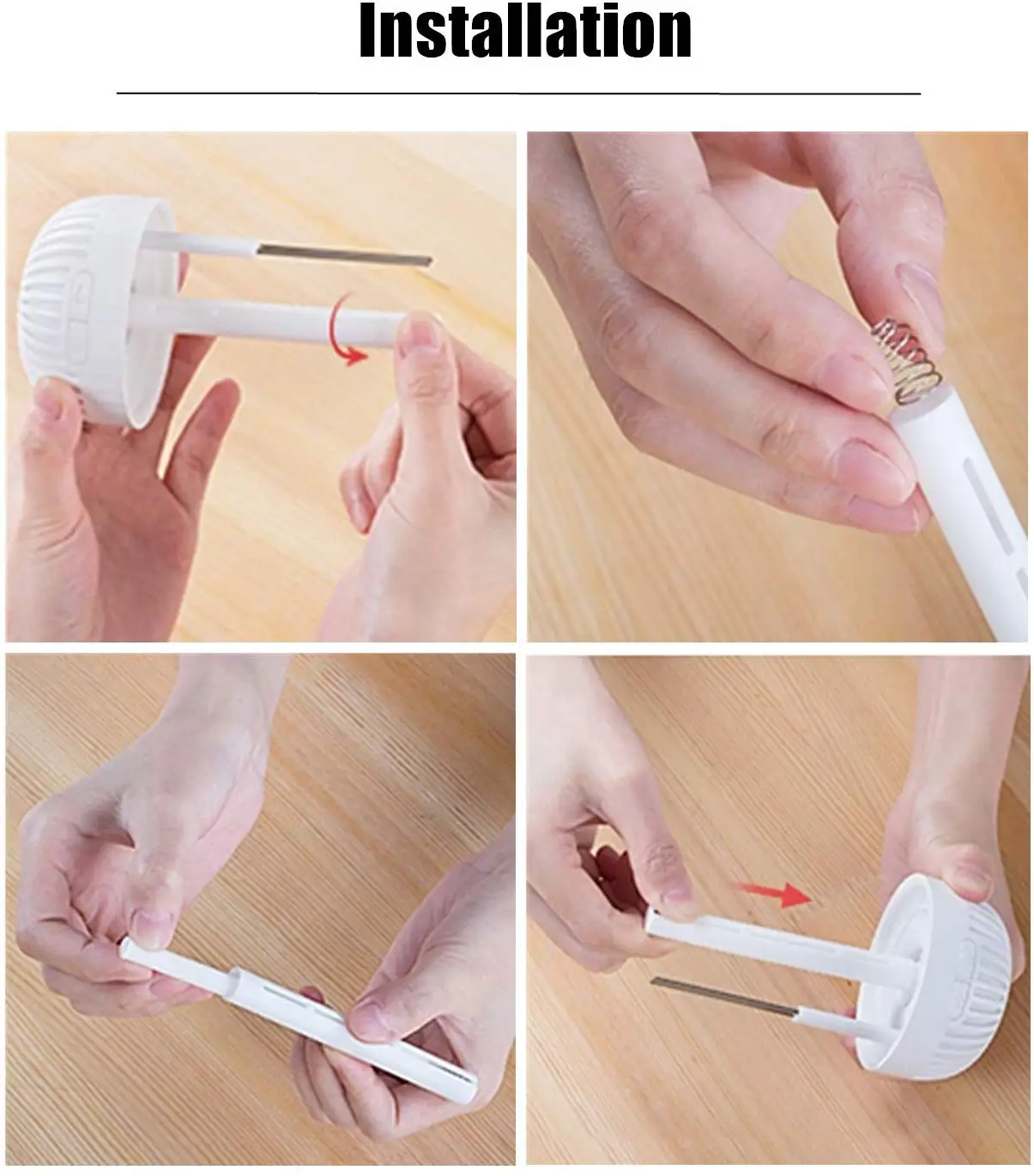 Installation