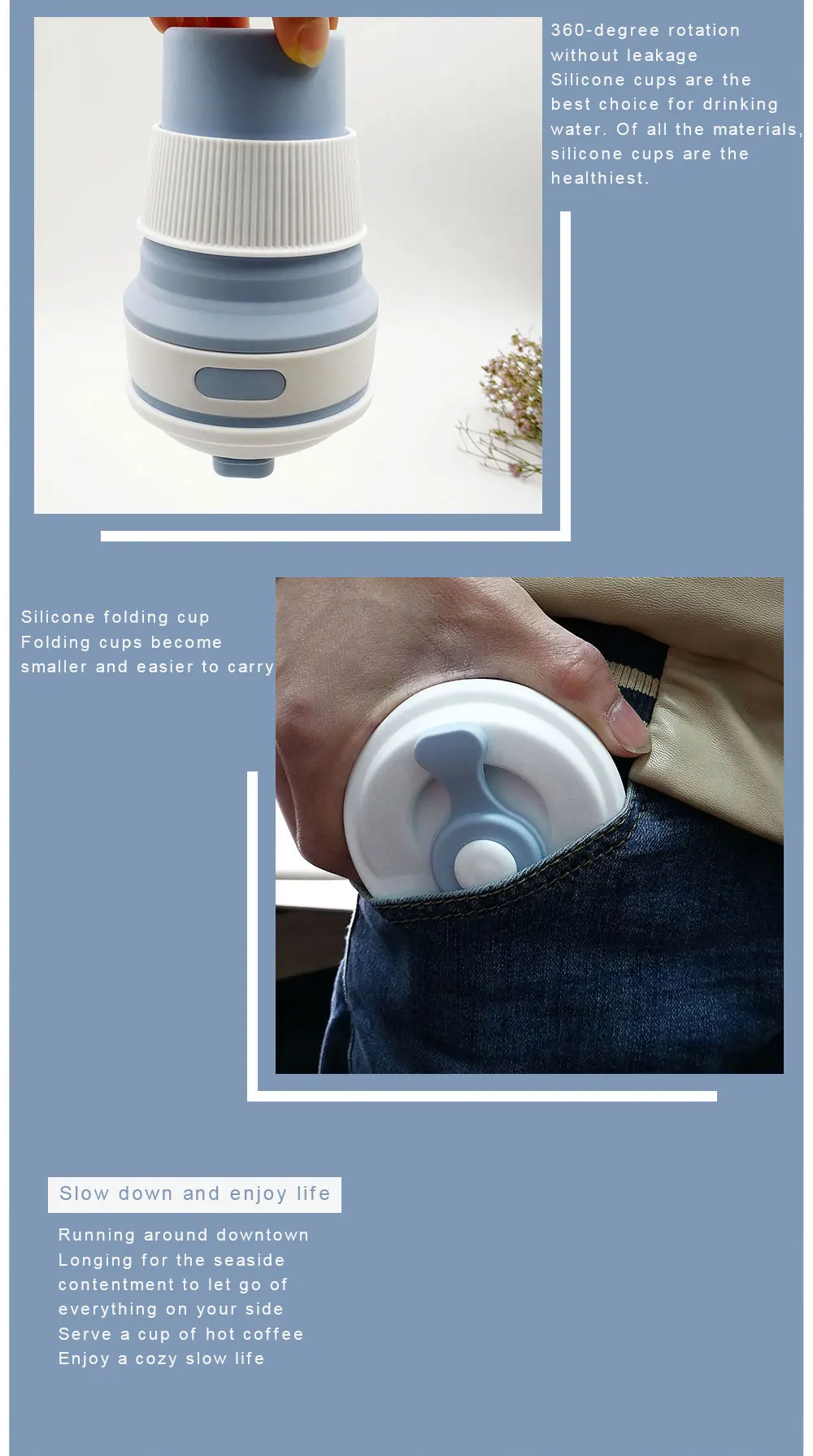 360-degree rotation without leakage
Silicone cups are the best choice for drinking water. Of all the materials, silicone cups are the healthiest.

Silicone folding cup
Folding cups become smaller and easier to carry

Slow down and enjoy life

Running around downtown
Longing for the seaside
contentment to let go of everything on your side
Serve a cup of hot coffee
Enjoy a cozy slow life