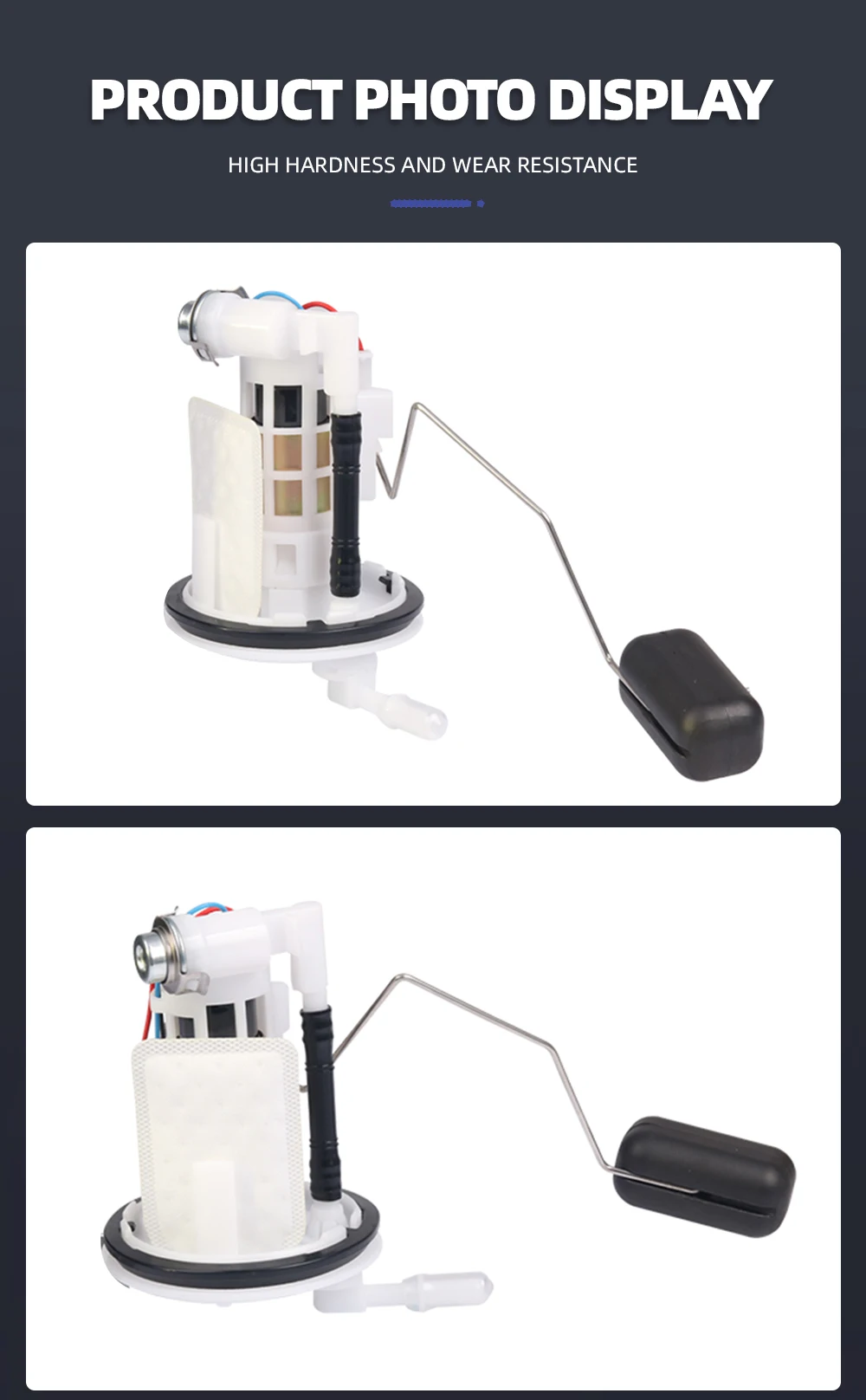 PRODUCT PHOTO DISPLAY

HIGH HARDNESS AND WEAR RESISTANCE