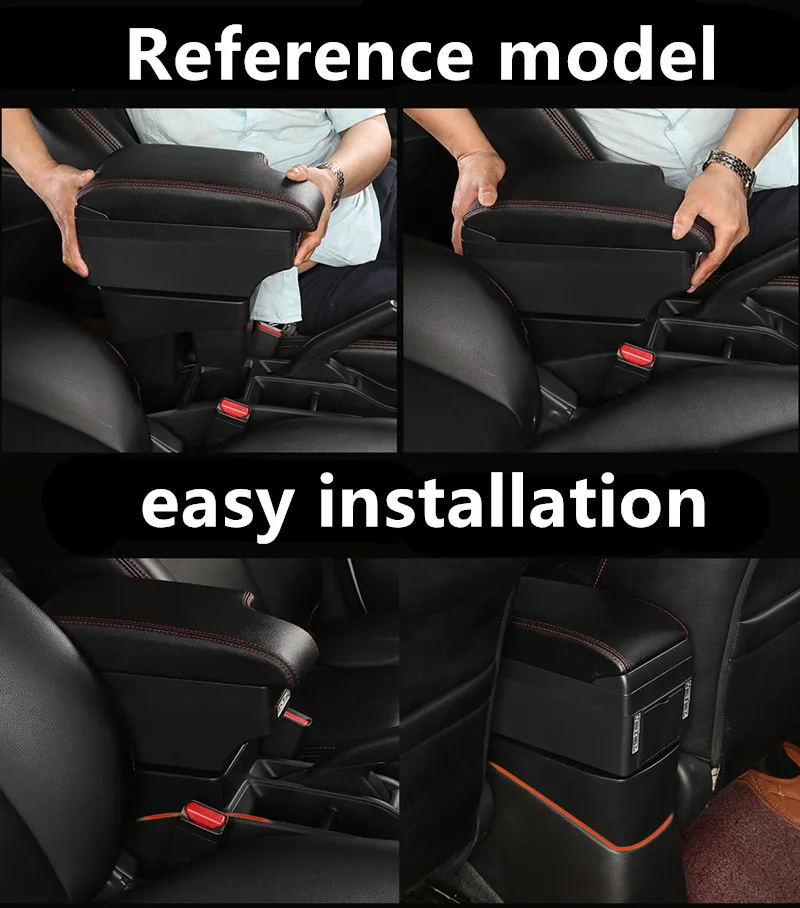 Reference model

easy installation