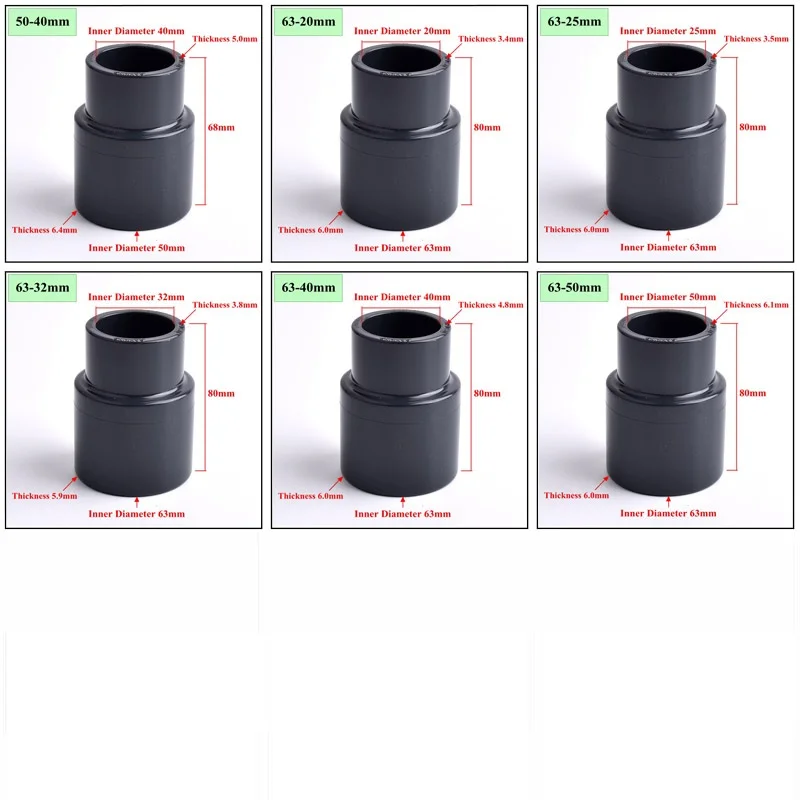 50-40mm
Inner Diameter 40mm
Thickness 5.0mm
68mm
Thickness 6.4mm
Inner Diameter 50mm

63-20mm
Inner Diameter 20mm
Thickness 3.4mm
80mm
Thickness 6.0mm
Inner Diameter 63mm

63-25mm
Inner Diameter 25mm
Thickness 3.5mm
80mm
Thickness 6.0mm
Inner Diameter 63mm

63-32mm
Inner Diameter 32mm
Thickness 3.8mm
80mm
Thickness 5.9mm
Inner Diameter 63mm

63-40mm
Inner Diameter 40mm
Thickness 4.8mm
80mm
Thickness 6.0mm
Inner Diameter 63mm

63-50mm
Inner Diameter 50mm
Thickness 6.1mm
80mm
Thickness 6.0mm
Inner Diameter 63mm