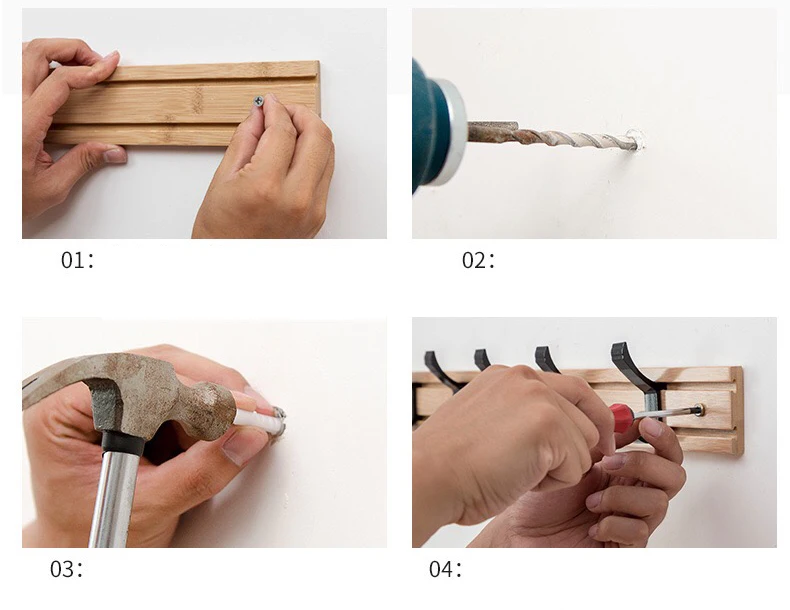 01:

02:

03:

04: