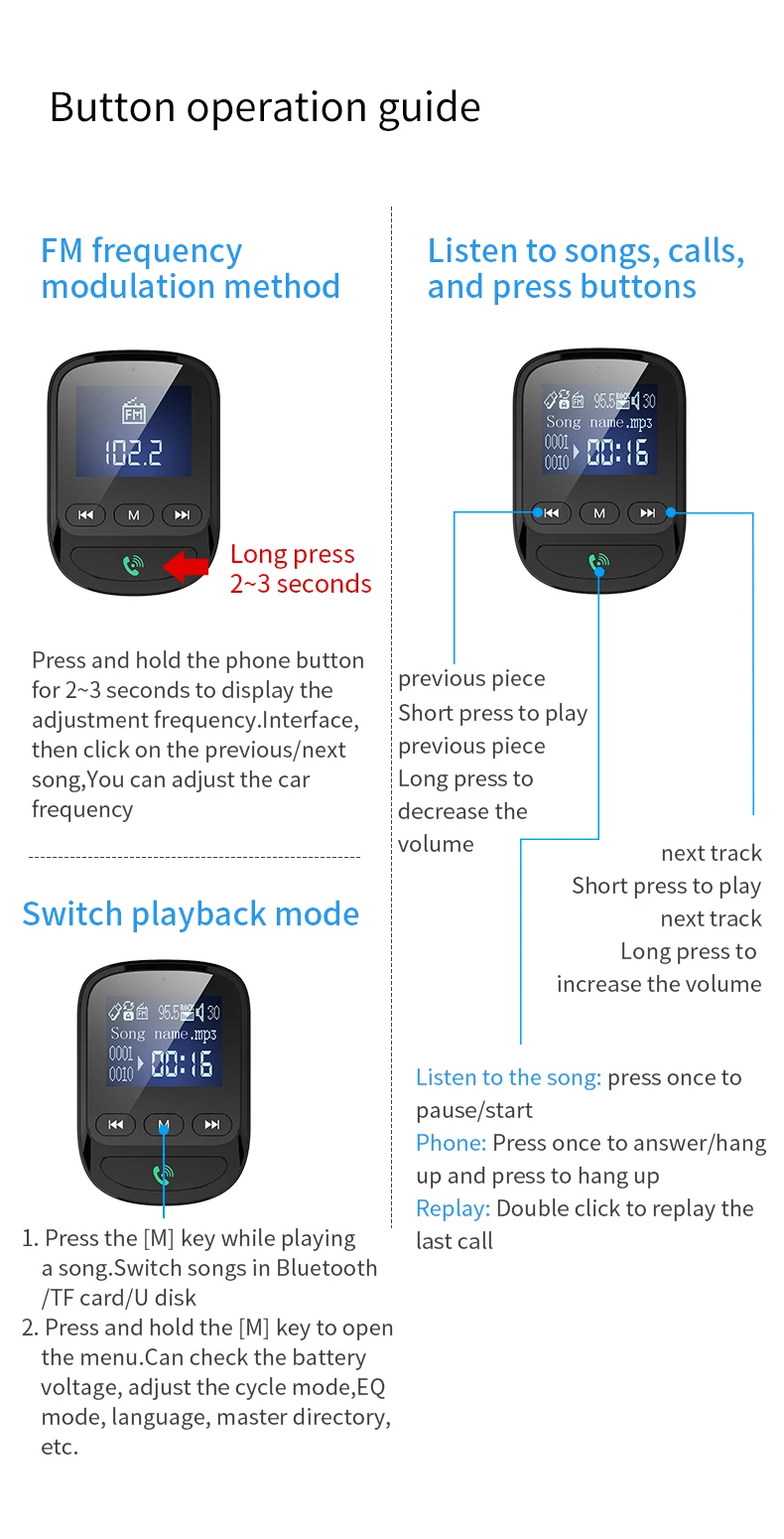 Button operation guide

FM frequency modulation method

FM
102.2

M

Long press 2~3 seconds

Press and hold the phone button for 2~3 seconds to display the adjustment frequency.Interface, then click on the previous/next song,You can adjust the car frequency

Switch playback mode

95.5 30
Song name.mp3
0001
0010 00:16

M

1. Press the [M] key while playing a song.Switch songs in Bluetooth /TF card/U disk
2. Press and hold the [M] key to open the menu.Can check the battery voltage, adjust the cycle mode,EQ mode, language, master directory, etc.

Listen to songs, calls, and press buttons

95.5 30
Song name.mp3
0001
0010 00:16

M

previous piece
Short press to play previous piece
Long press to decrease the volume

next track
Short press to play next track
Long press to increase the volume

Listen to the song: press once to pause/start
Phone: Press once to answer/hang up and press to hang up
Replay: Double click to replay the last call