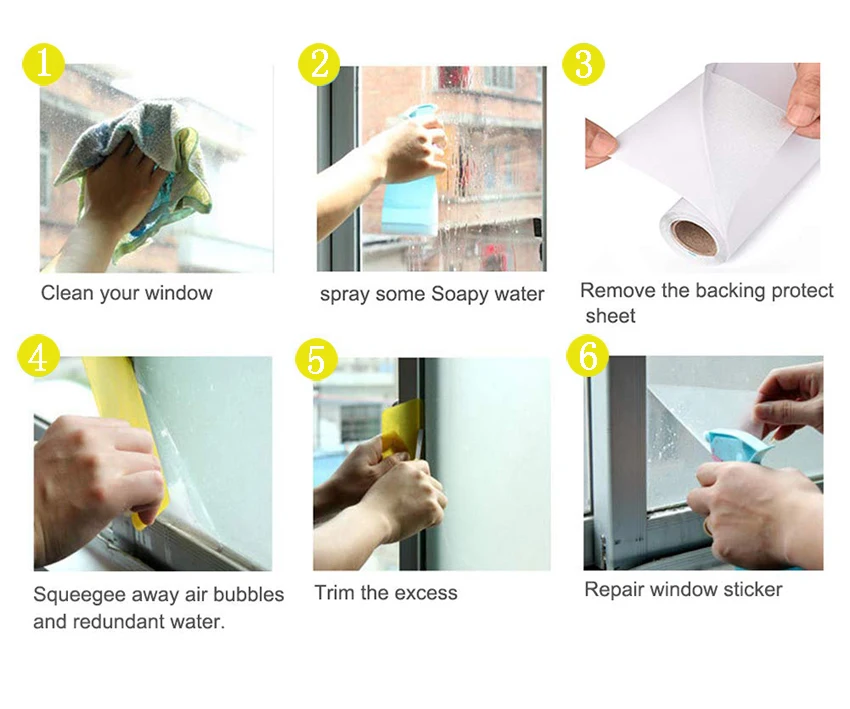 1

Clean your window

2

spray some Soapy water

3

Remove the backing protect sheet

4

Squeegee away air bubbles and redundant water.

5

Trim the excess

6

Repair window sticker