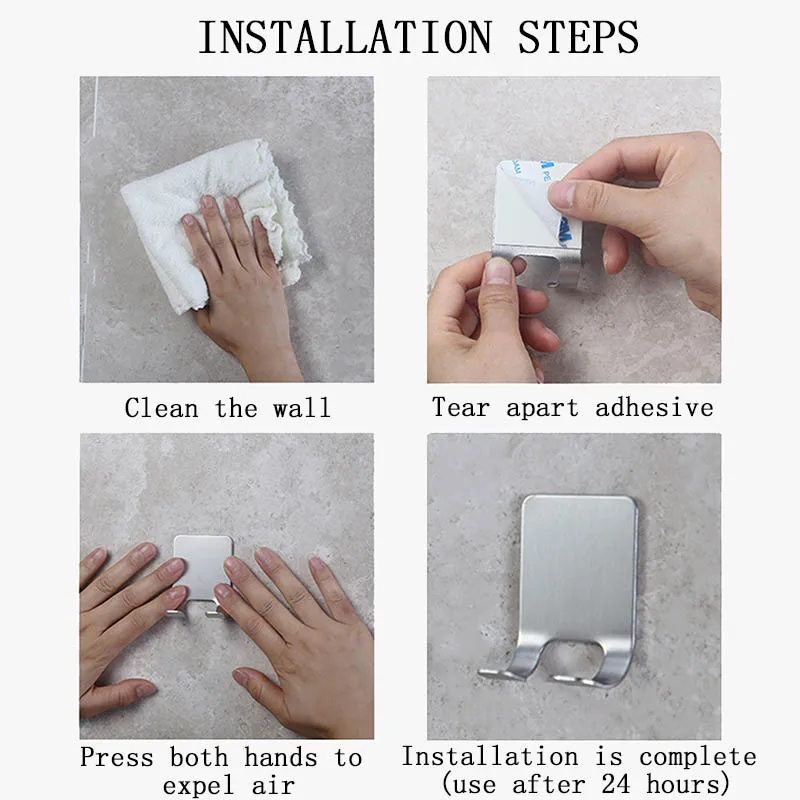 INSTALLATION STEPS

Clean the wall

Tear apart adhesive

Press both hands to expel air

Installation is complete (use after 24 hours)