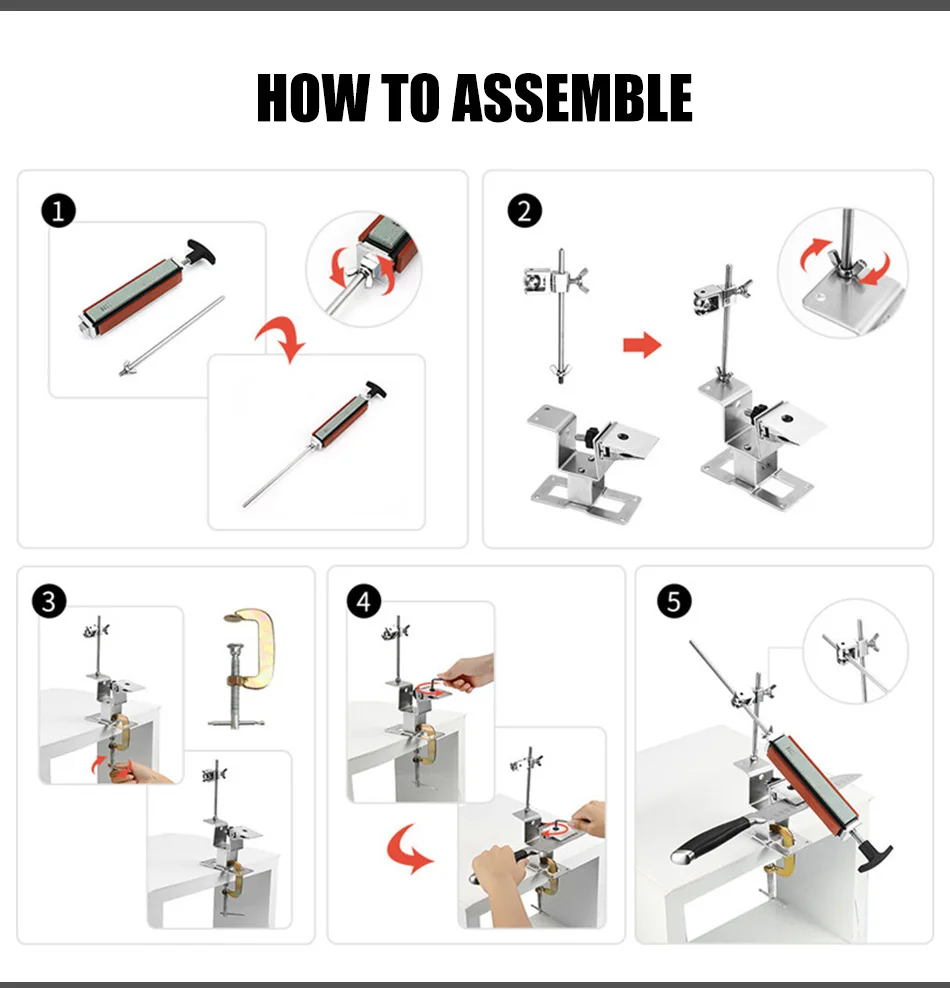 HOW TO ASSEMBLE

1

2

3

4

5