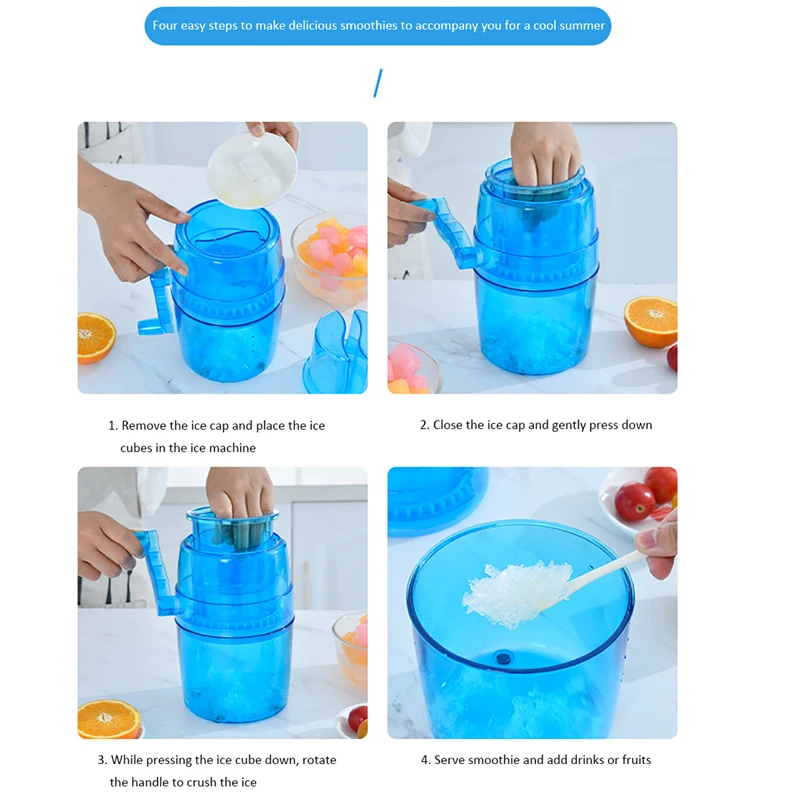 Four easy steps to make delicious smoothies to accompany you for a cool summer

1. Remove the ice cap and place the ice cubes in the ice machine

2. Close the ice cap and gently press down

3. While pressing the ice cube down, rotate the handle to crush the ice

4. Serve smoothie and add drinks or fruits