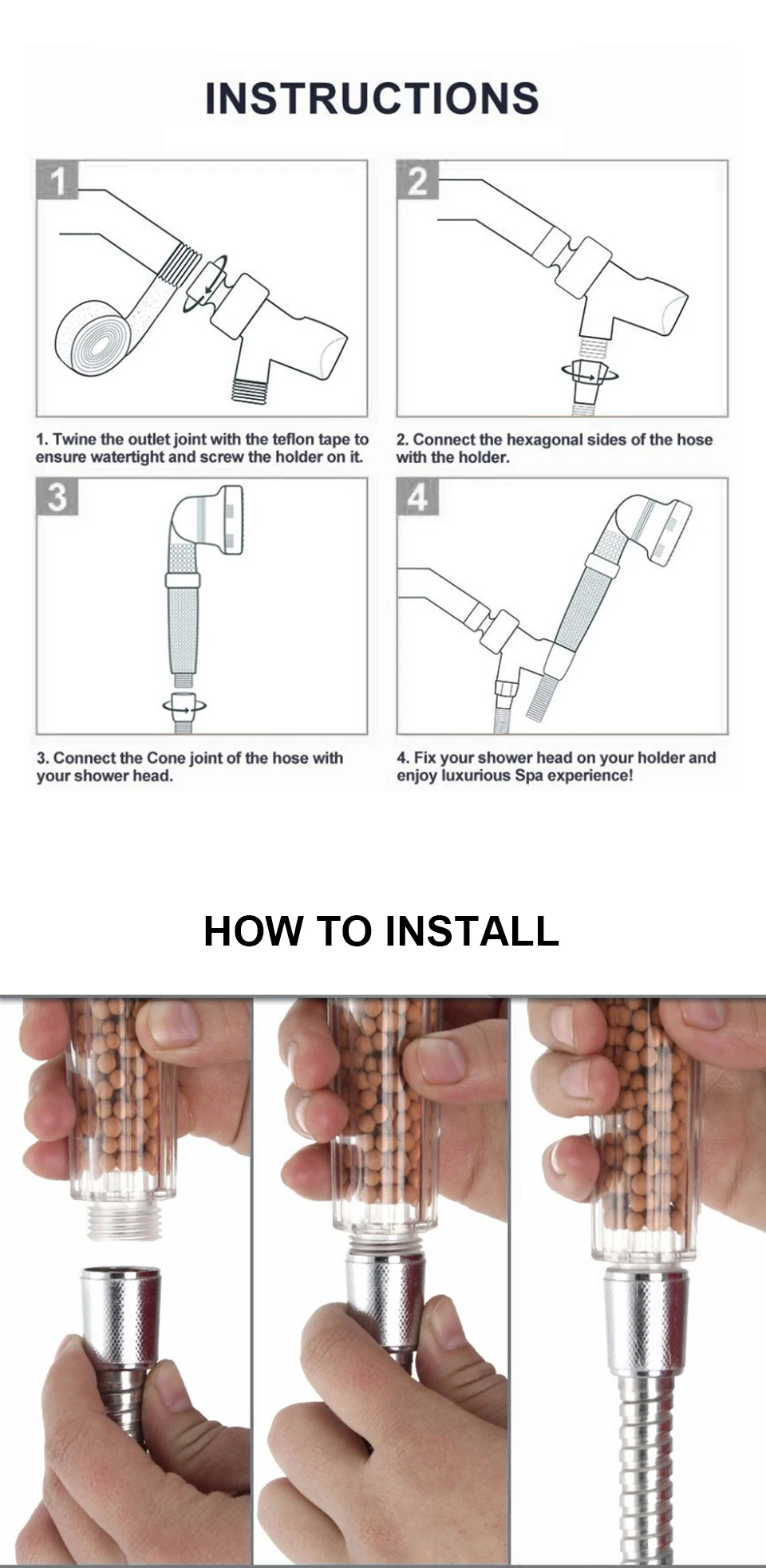 INSTRUCTIONS

1

1. Twine the outlet joint with the teflon tape to ensure watertight and screw the holder on it.

2

2. Connect the hexagonal sides of the hose with the holder.

3

3. Connect the Cone joint of the hose with your shower head.

4

4. Fix your shower head on your holder and enjoy luxurious Spa experience!

HOW TO INSTALL