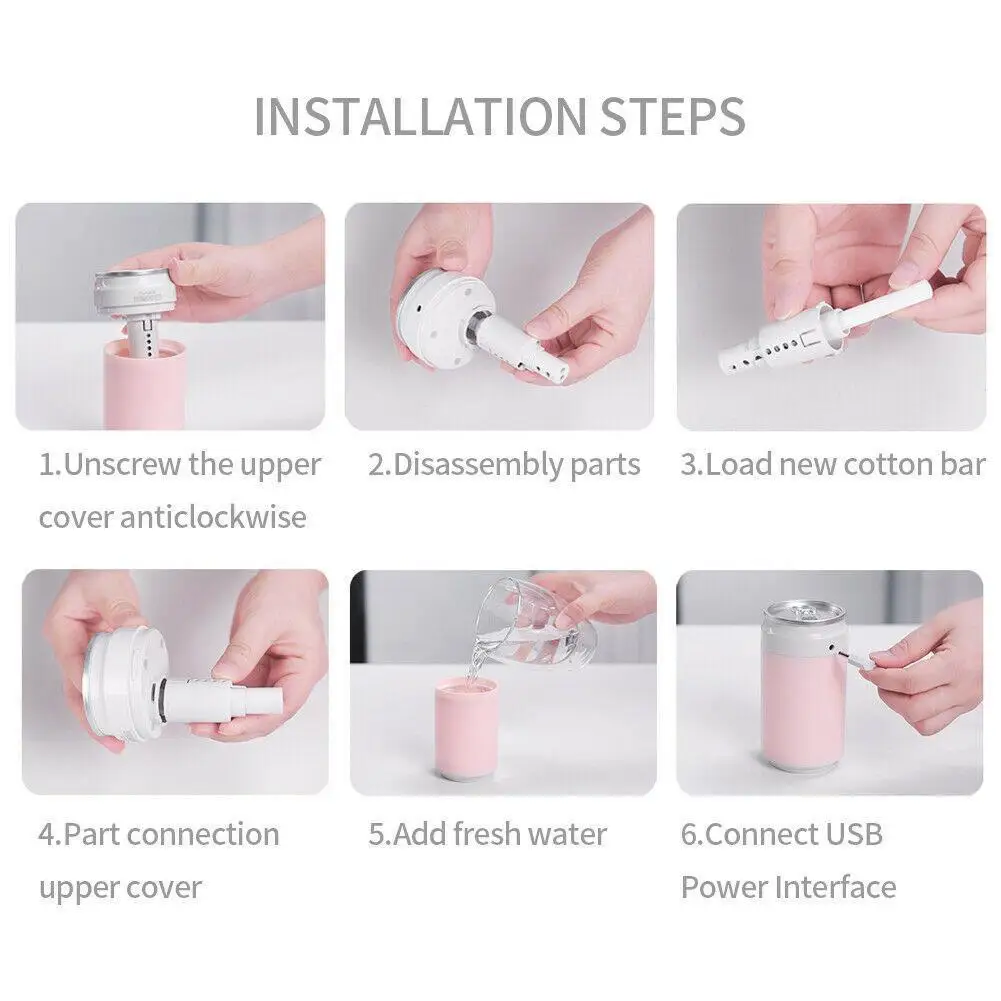 INSTALLATION STEPS

1.Unscrew the upper cover anticlockwise

2.Disassembly parts

3.Load new cotton bar

4.Part connection upper cover

5.Add fresh water

6.Connect USB Power Interface