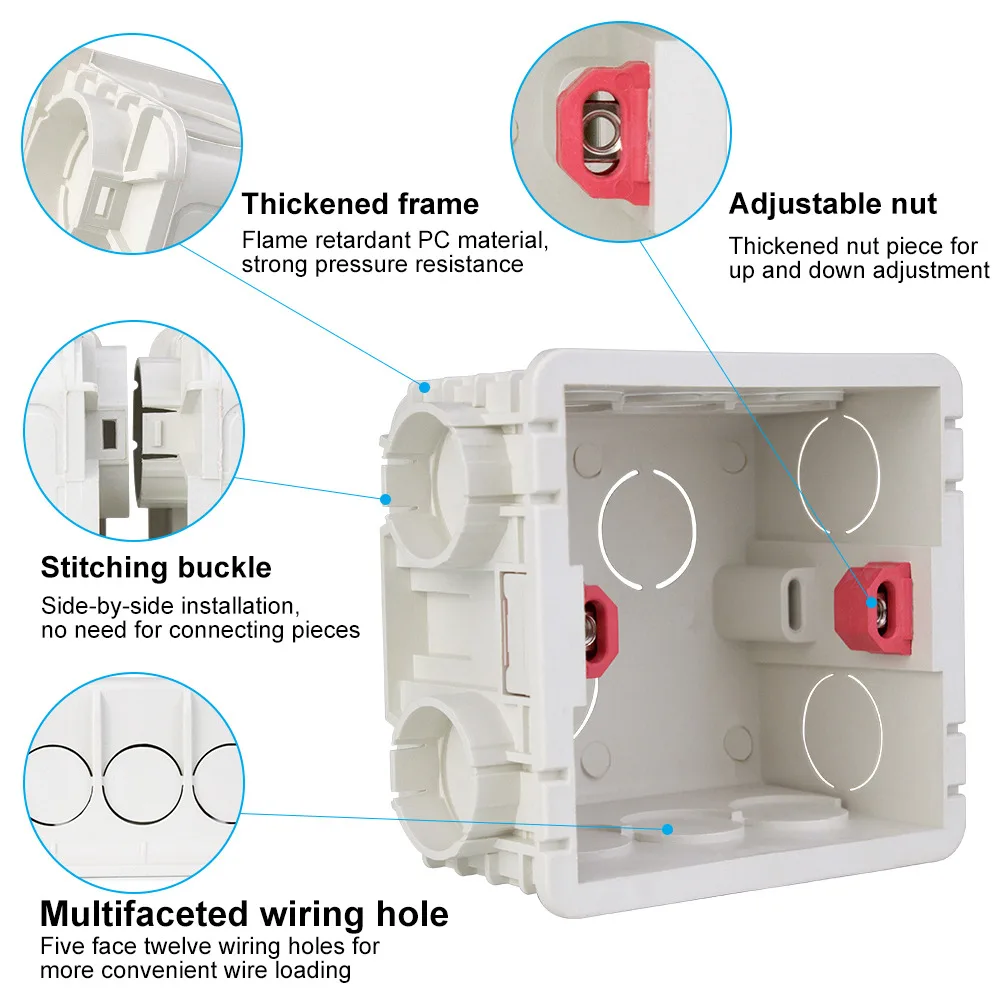 Thickened frame
Flame retardant PC material, strong pressure resistance

Adjustable nut
Thickened nut piece for up and down adjustment

Stitching buckle
Side-by-side installation, no need for connecting pieces

Multifaceted wiring hole
Five face twelve wiring holes for more convenient wire loading