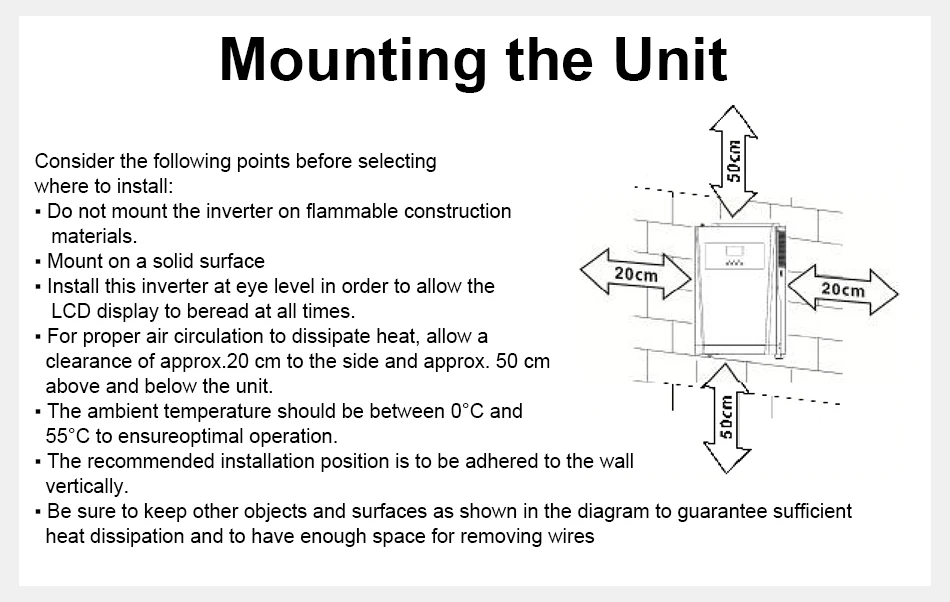 Mounting the Unit

Consider the following points before selecting where to install:
▪ Do not mount the inverter on flammable construction materials.
▪ Mount on a solid surface
▪ Install this inverter at eye level in order to allow the LCD display to beread at all times.
▪ For proper air circulation to dissipate heat, allow a clearance of approx.20 cm to the side and approx. 50 cm above and below the unit.
▪ The ambient temperature should be between 0°C and 55°C to ensureoptimal operation.
▪ The recommended installation position is to be adhered to the wall vertically.
▪ Be sure to keep other objects and surfaces as shown in the diagram to guarantee sufficient heat dissipation and to have enough space for removing wires

50cm
20cm
20cm
50cm