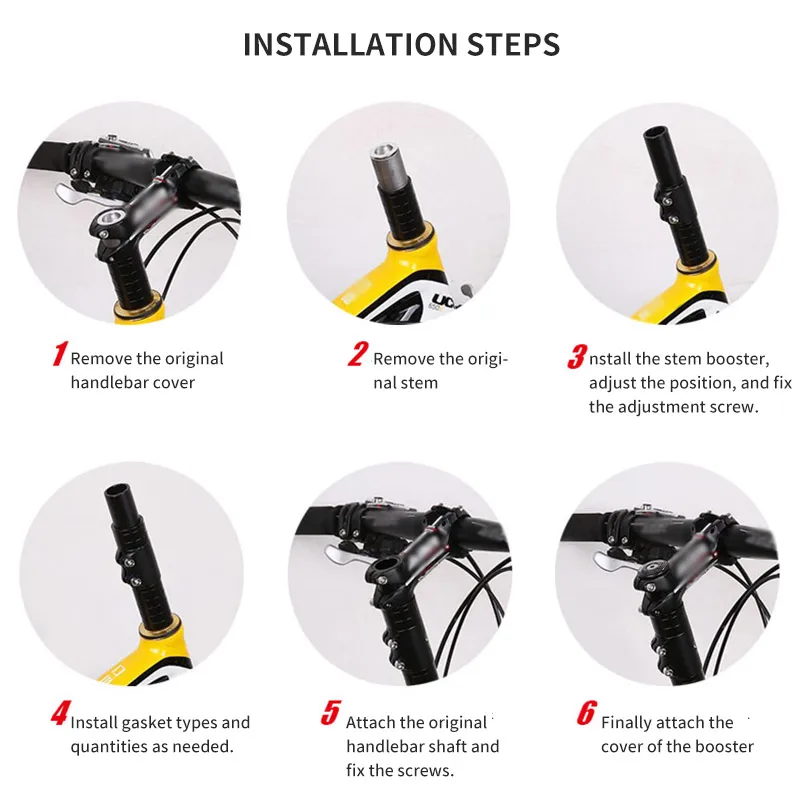 INSTALLATION STEPS

1 Remove the original handlebar cover

2 Remove the original stem

3 nstall the stem booster, adjust the position, and fix the adjustment screw.

4 Install gasket types and quantities as needed.

5 Attach the original handlebar shaft and fix the screws.

6 Finally attach the cover of the booster