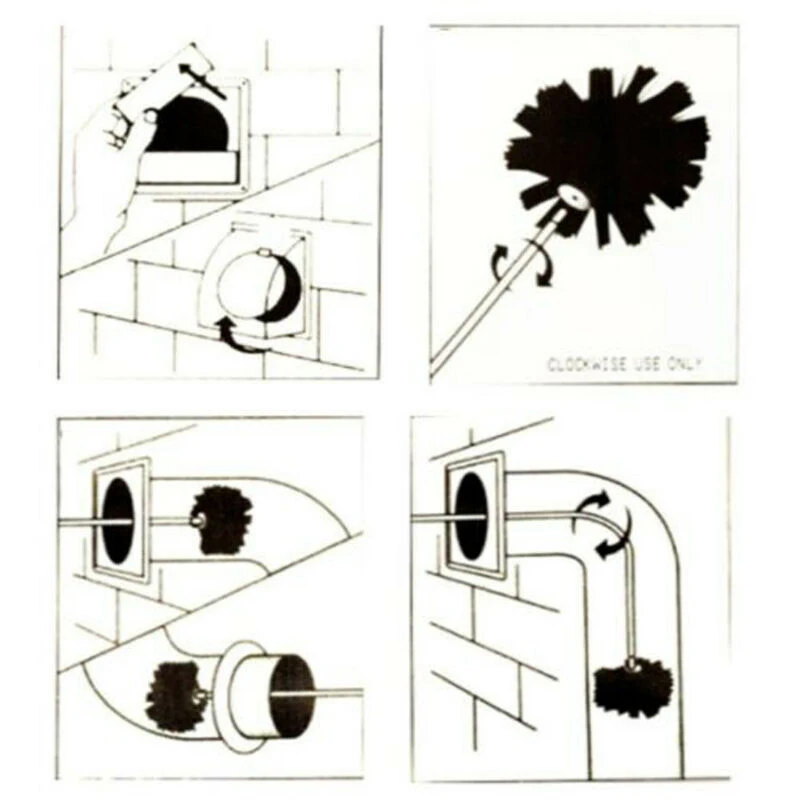 CLOCKWISE USE ONLY