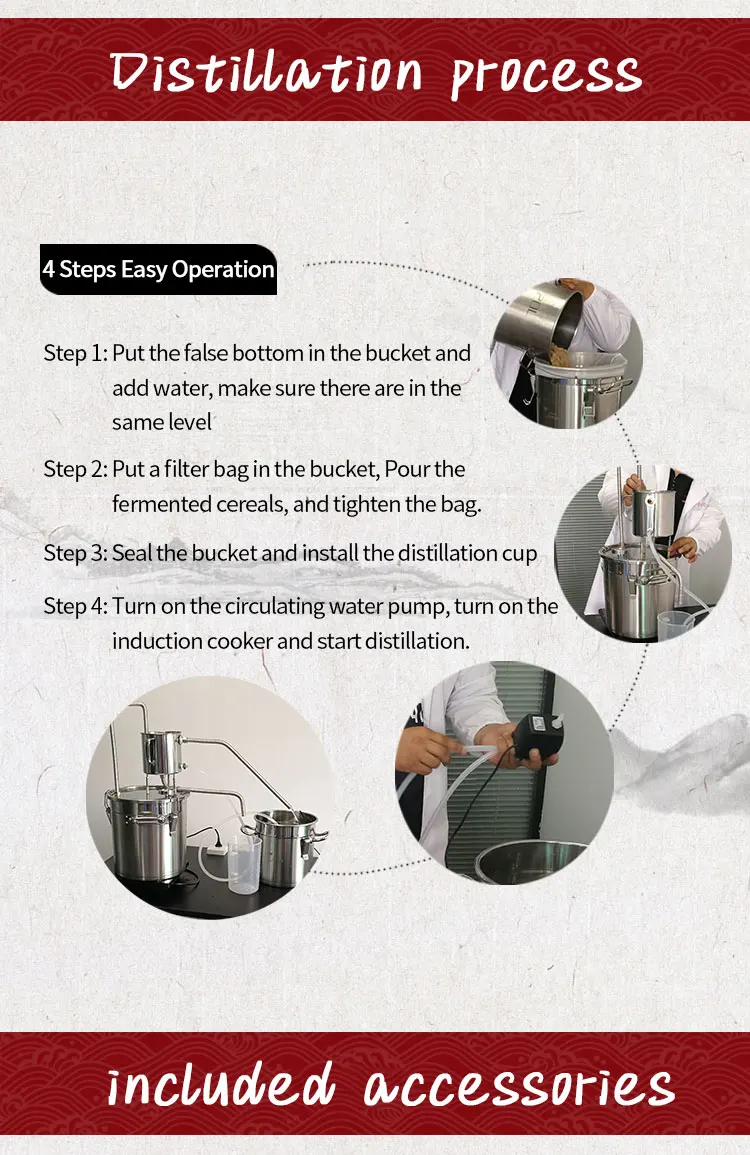 Distillation process

4 Steps Easy Operation

Step 1: Put the false bottom in the bucket and add water, make sure there are in the same level

Step 2: Put a filter bag in the bucket, Pour the fermented cereals, and tighten the bag.

Step 3: Seal the bucket and install the distillation cup

Step 4: Turn on the circulating water pump, turn on the induction cooker and start distillation.

included accessories