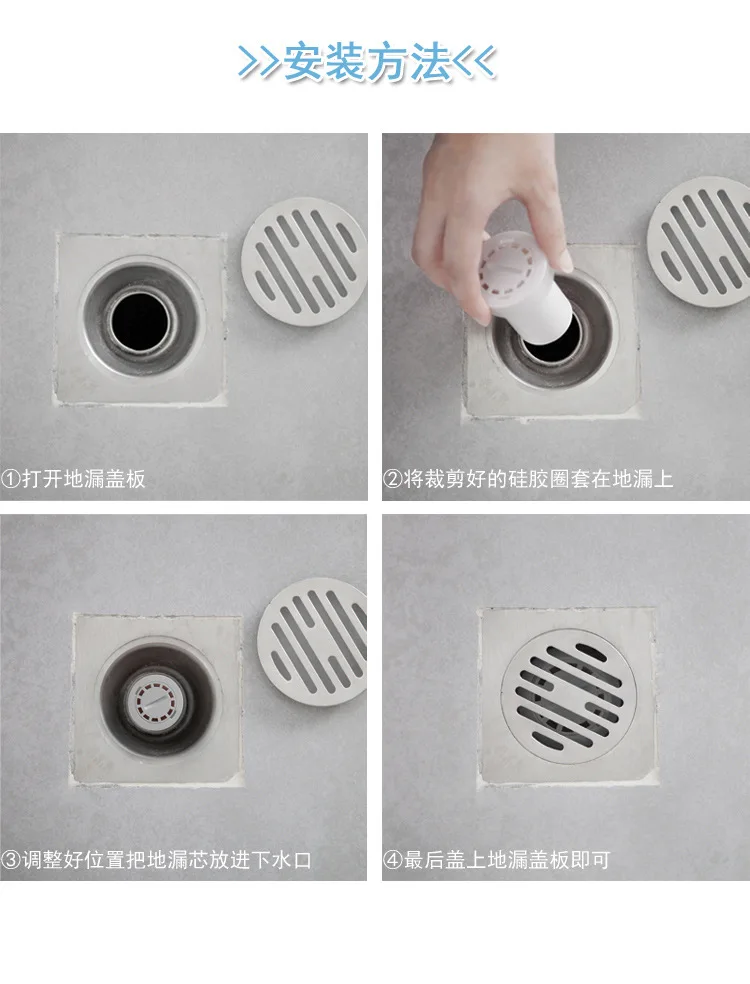 >>安装方法<<

①打开地漏盖板

②将裁剪好的硅胶圈套在地漏上

③调整好位置把地漏芯放进下水口

④最后盖上地漏盖板即可