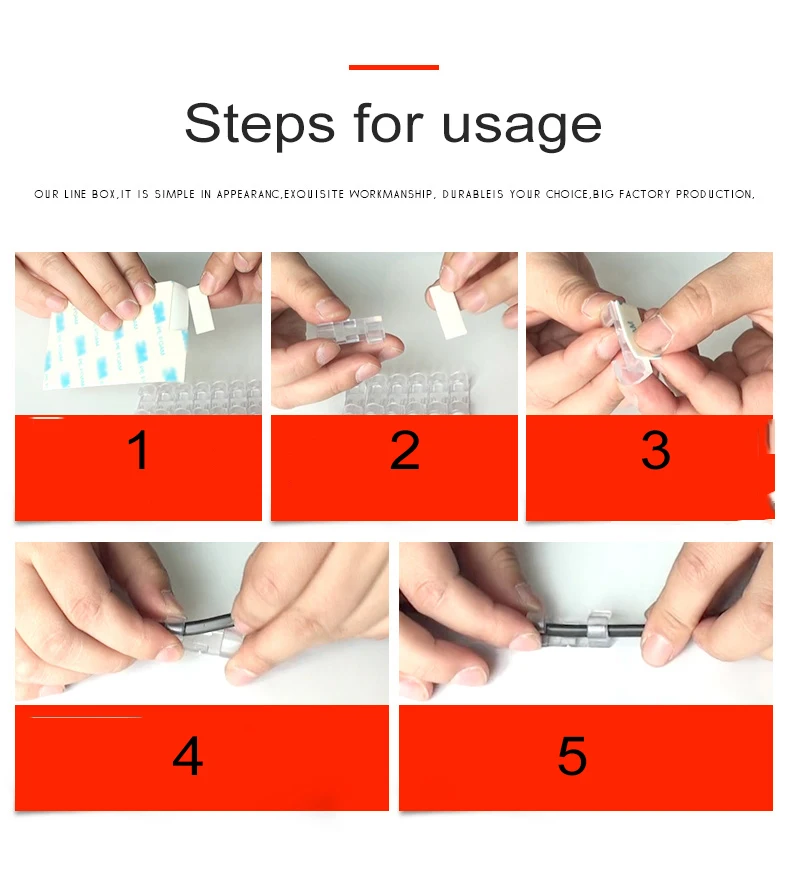 Steps for usage

OUR LINE BOX,IT IS SIMPLE IN APPEARANC,EXQUISITE WORKMANSHIP, DURABLEIS YOUR CHOICE,BIG FACTORY PRODUCTION,

1

2

3

4

5