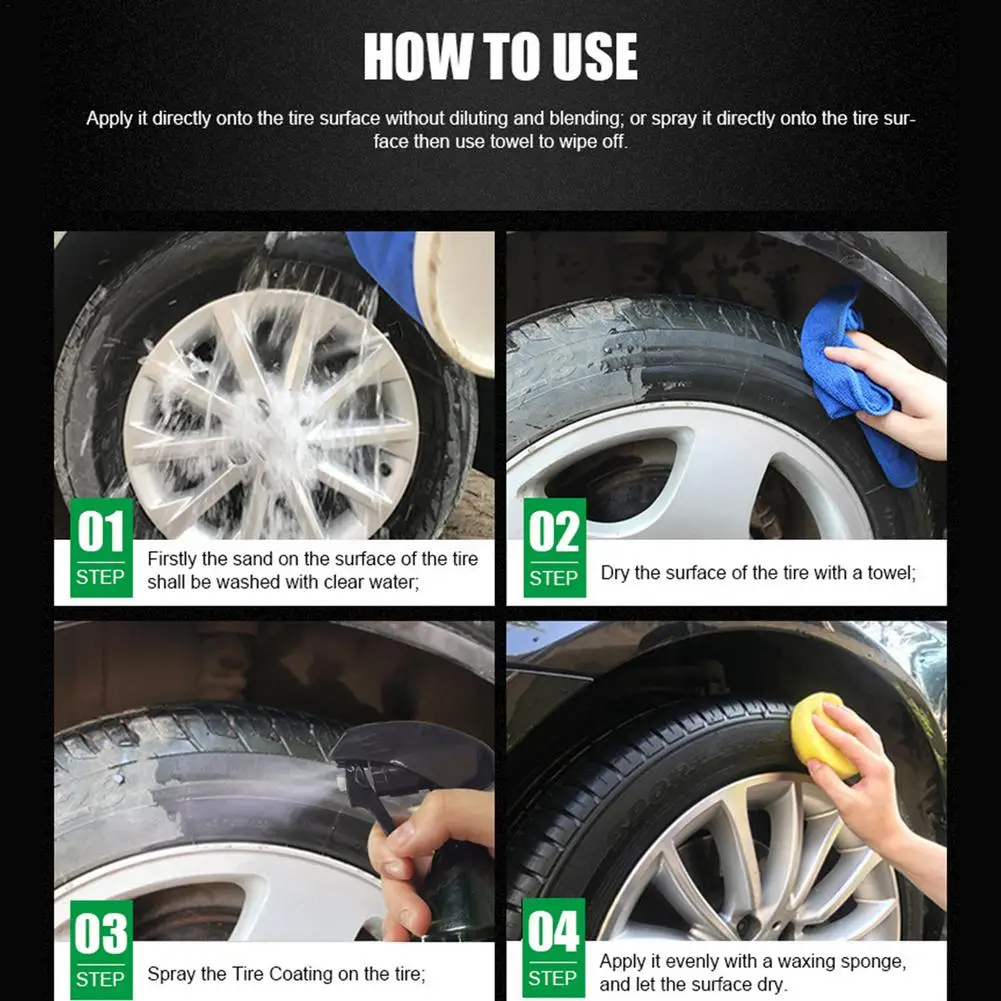 HOW TO USE

Apply it directly onto the tire surface without diluting and blending; or spray it directly onto the tire surface then use towel to wipe off.

01
STEP
Firstly the sand on the surface of the tire shall be washed with clear water;

02
STEP
Dry the surface of the tire with a towel;

03
STEP
Spray the Tire Coating on the tire;

04
STEP
Apply it evenly with a waxing sponge, and let the surface dry.