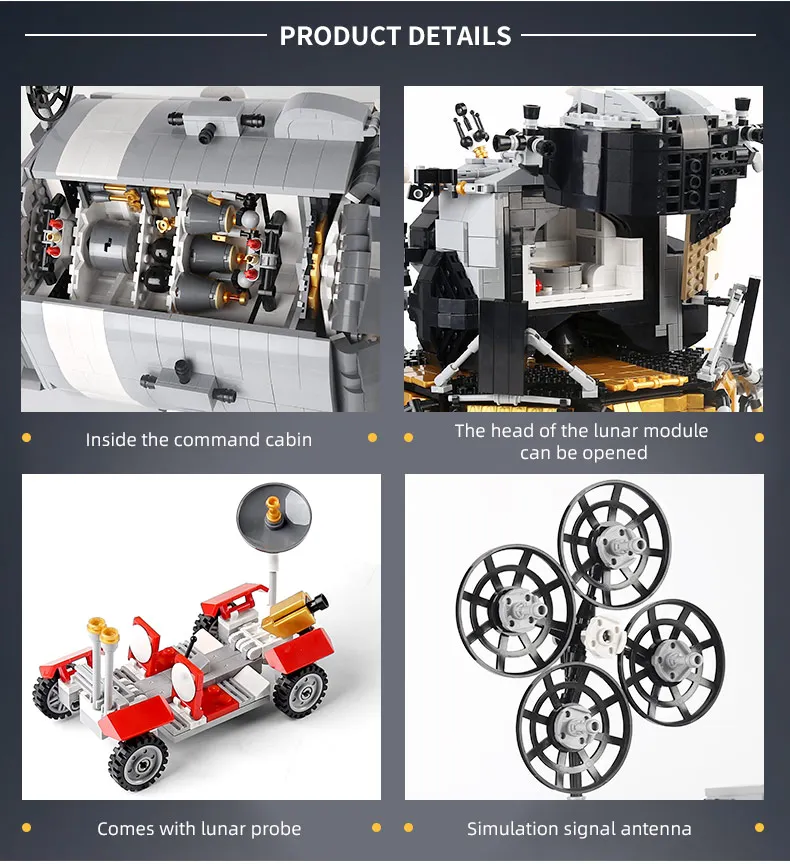 PRODUCT DETAILS

Inside the command cabin

The head of the lunar module can be opened

Comes with lunar probe

Simulation signal antenna