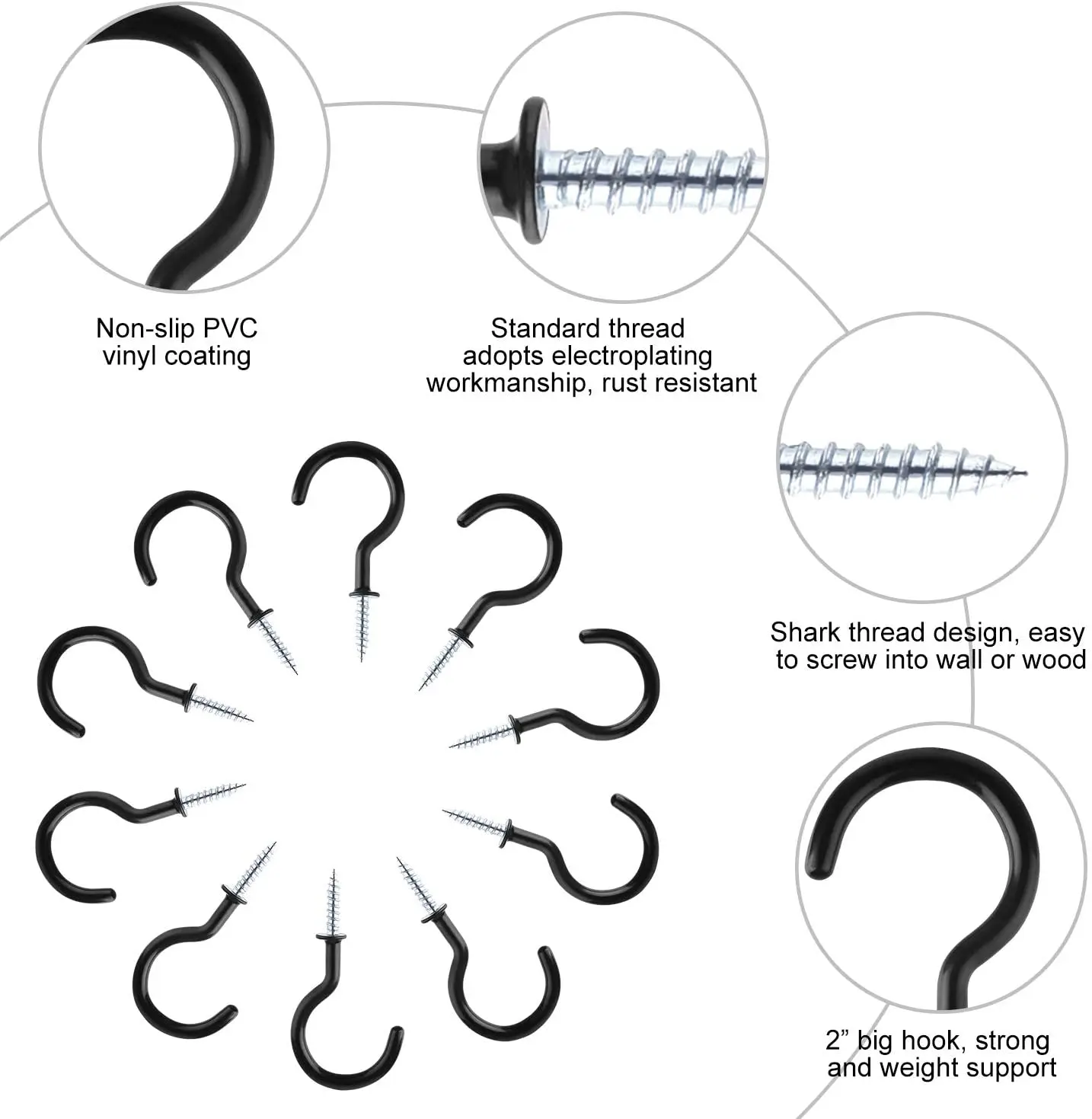 Non-slip PVC vinyl coating

Standard thread adopts electroplating workmanship, rust resistant

Shark thread design, easy to screw into wall or wood

2” big hook, strong and weight support