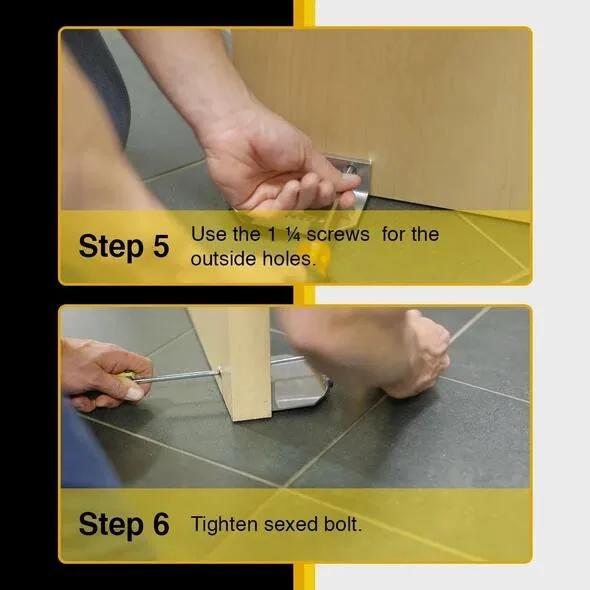 Step 5 Use the 1 ¼ screws for the outside holes.

Step 6 Tighten sexed bolt.