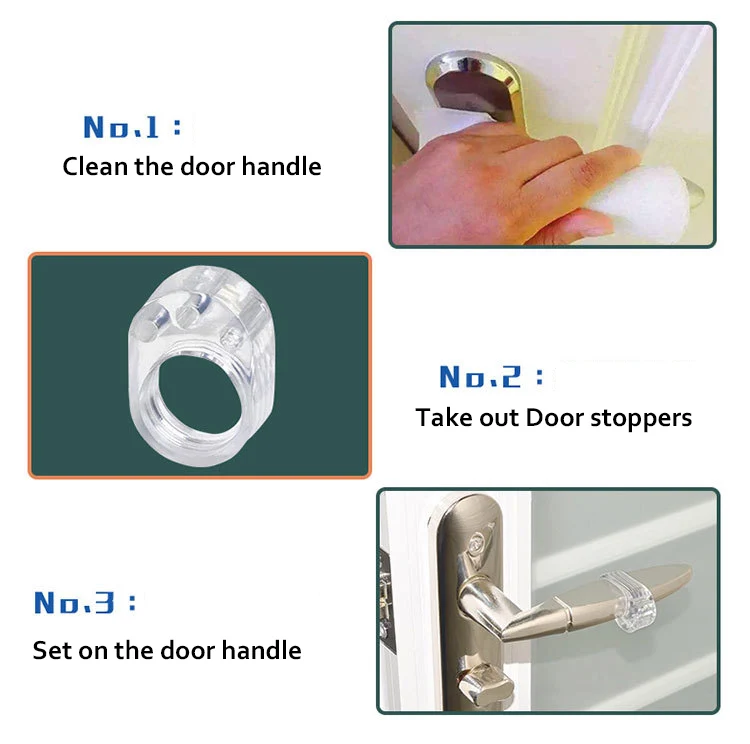 No.1 :
Clean the door handle

No.2 :
Take out Door stoppers

No.3 :
Set on the door handle