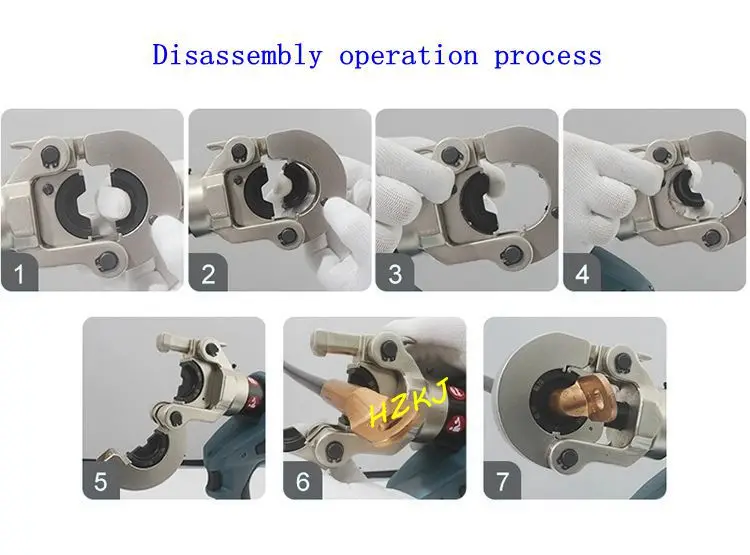 Disassembly operation process

1

2

3

4

5

6

HZKJ

7