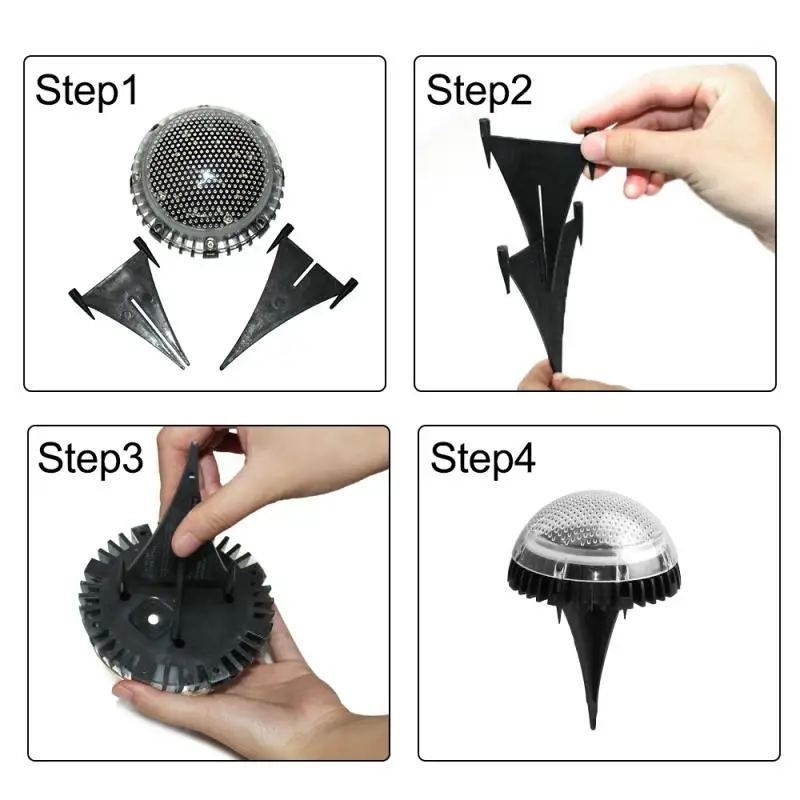 Step1

Step2

Step3

Step4