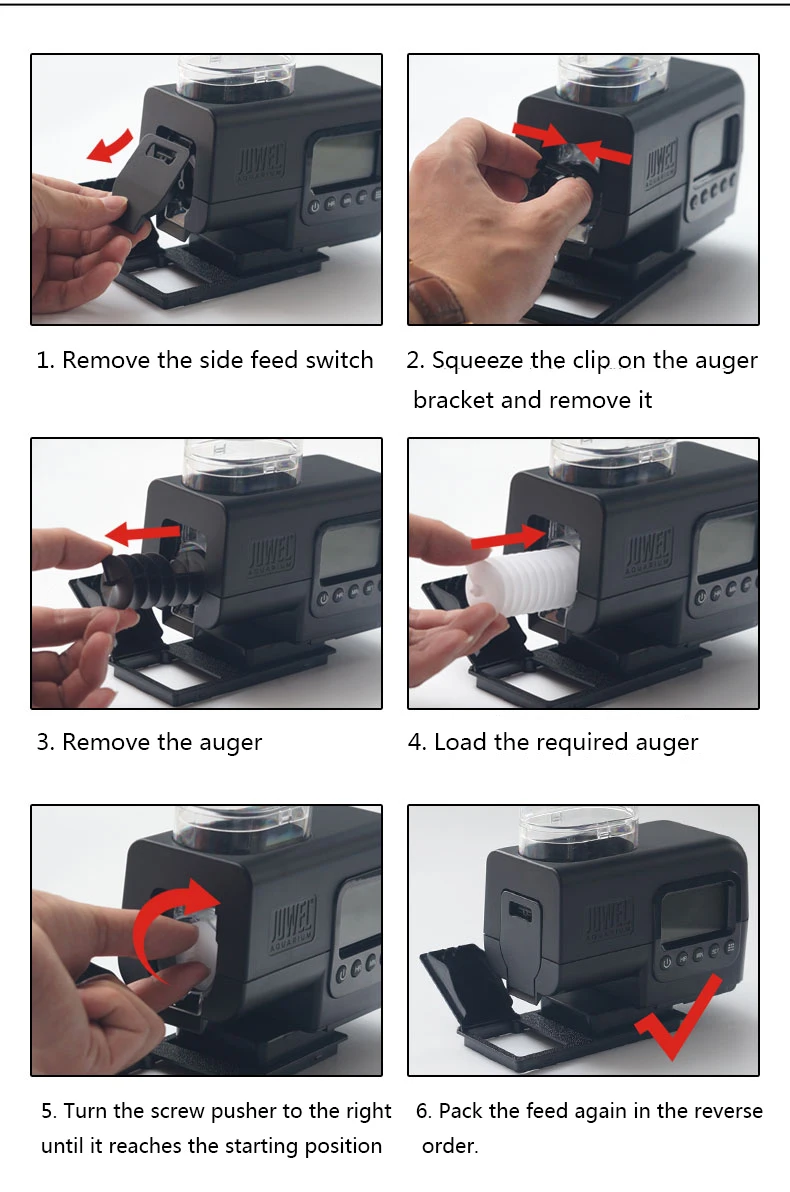 JUWEL AQUARIUM

1. Remove the side feed switch

JUWEL AQUARIUM

2. Squeeze the clip on the auger bracket and remove it

JUWEL AQUARIUM

3. Remove the auger

JUWEL AQUARIUM

4. Load the required auger

JUWEL AQUARIUM

5. Turn the screw pusher to the right until it reaches the starting position

JUWEL AQUARIUM

6. Pack the feed again in the reverse order.