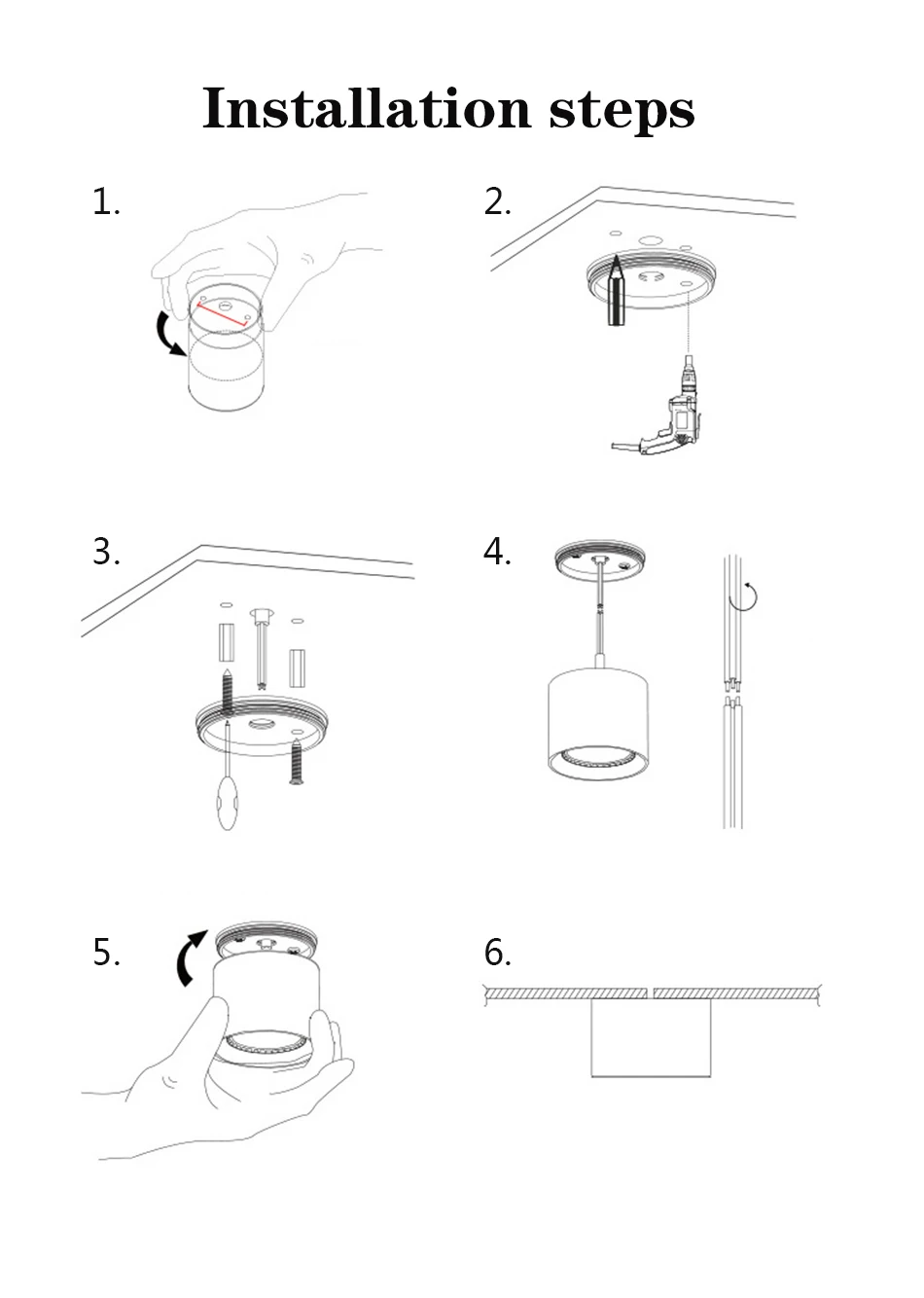 Installation steps

1.

2.

3.

4.

5.

6.