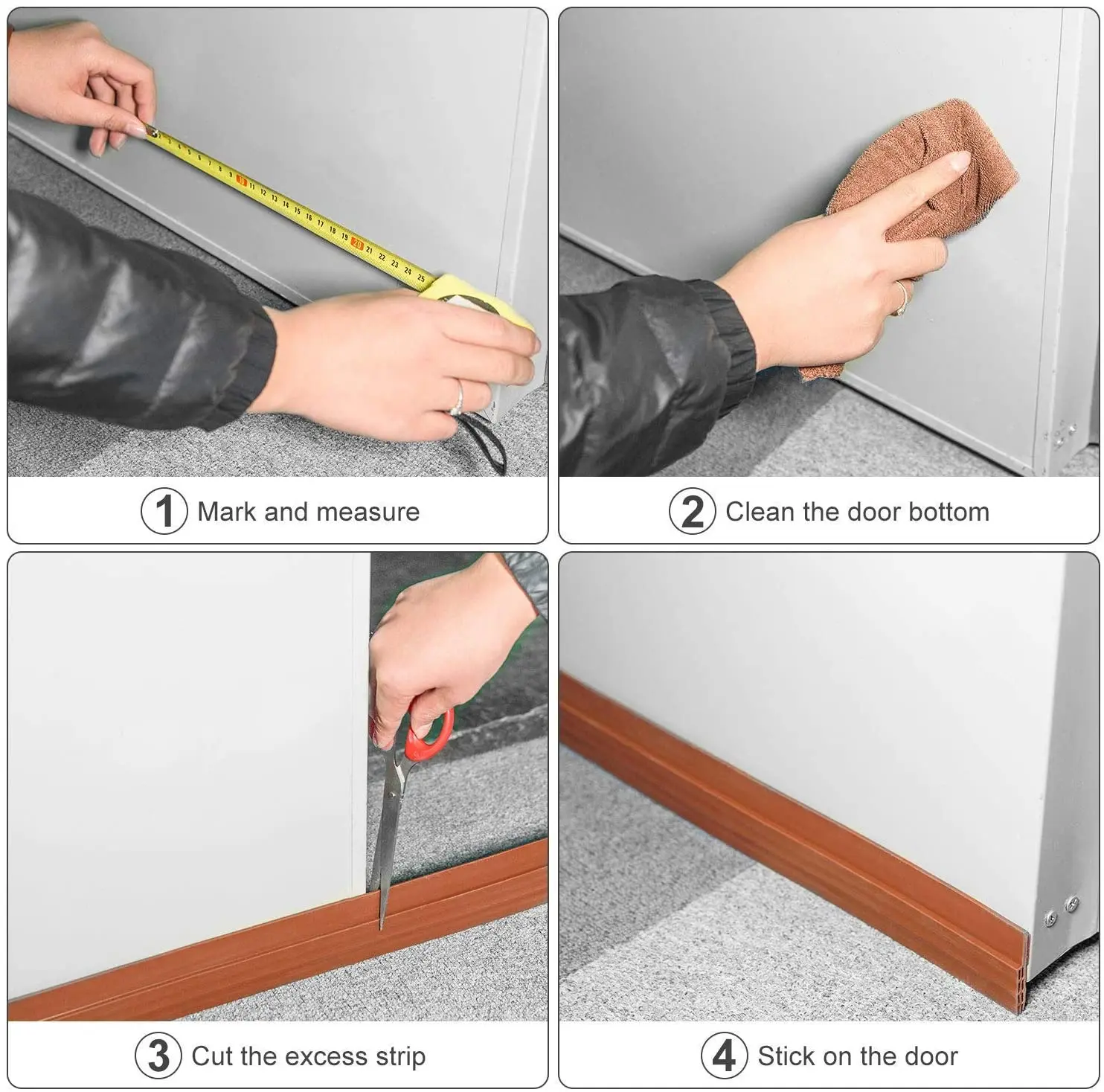 1 Mark and measure

2 Clean the door bottom

3 Cut the excess strip

4 Stick on the door