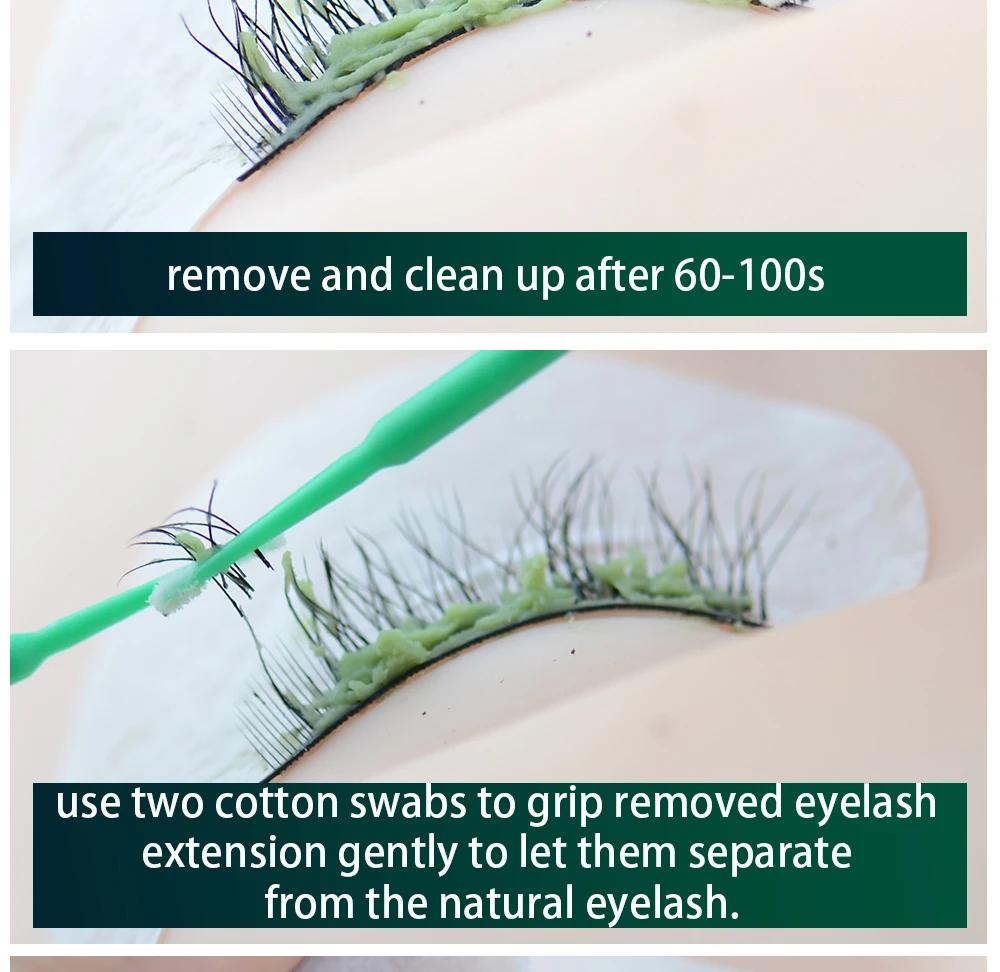 remove and clean up after 60-100s

use two cotton swabs to grip removed eyelash extension gently to let them separate from the natural eyelash.