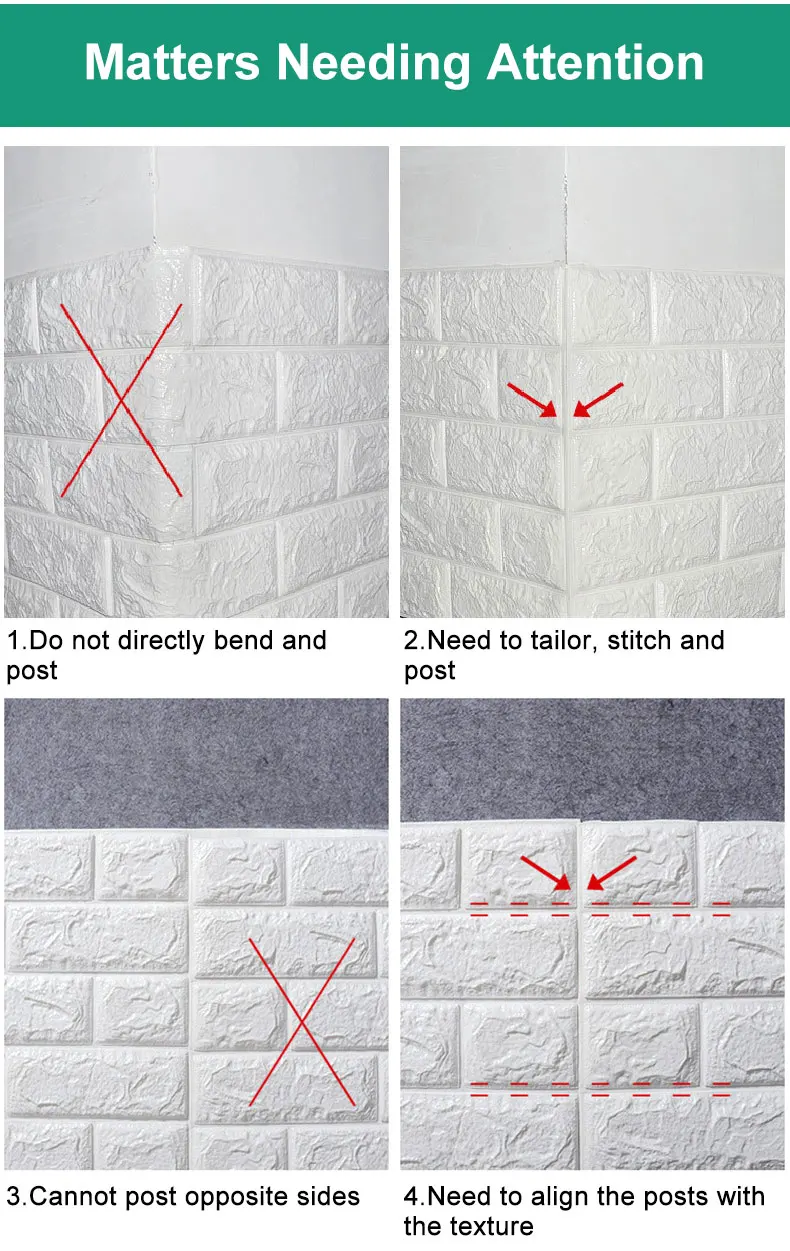 Matters Needing Attention

1.Do not directly bend and post

2.Need to tailor, stitch and post

3.Cannot post opposite sides

4.Need to align the posts with the texture