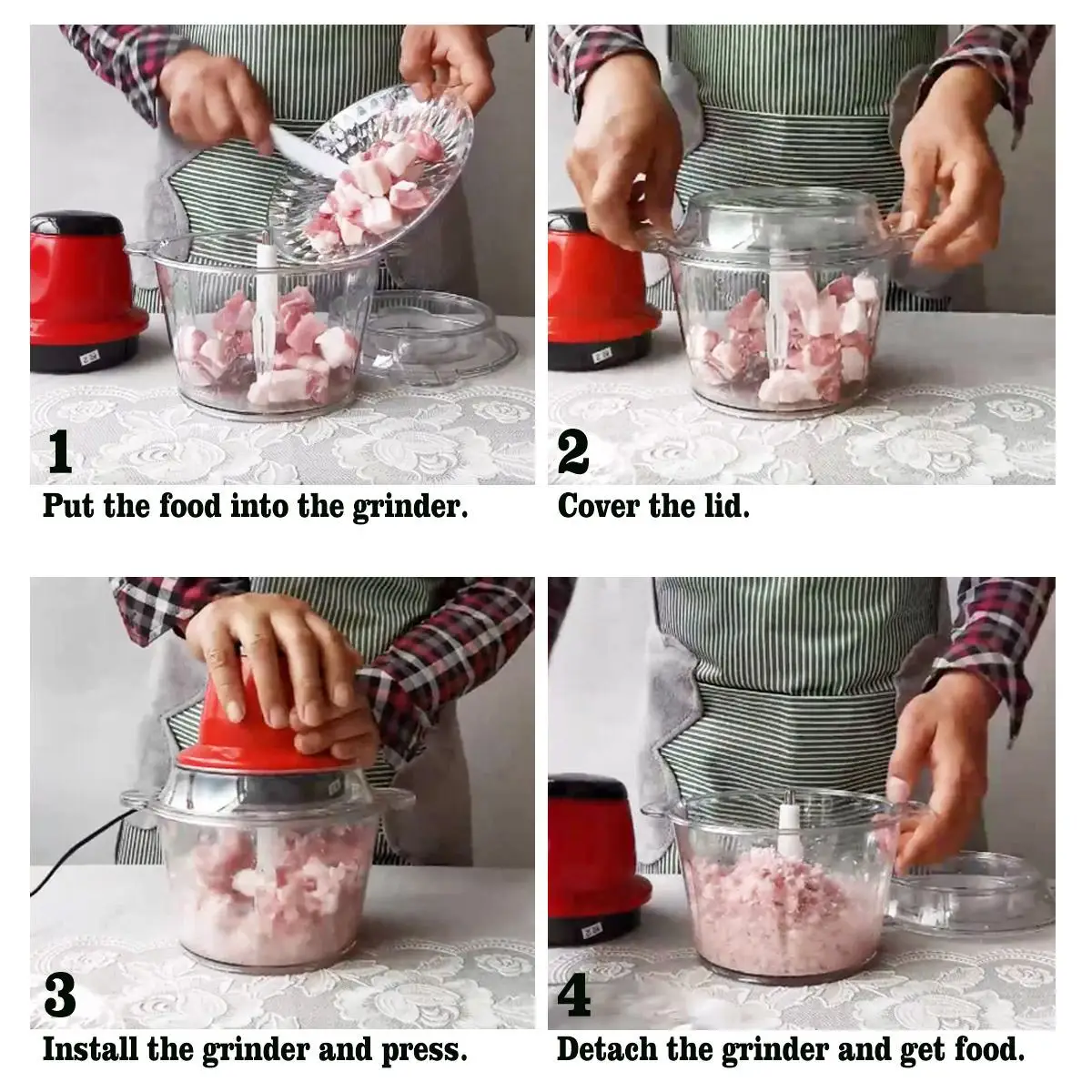 1
Put the food into the grinder.

2
Cover the lid.

3
Install the grinder and press.

4
Detach the grinder and get food.