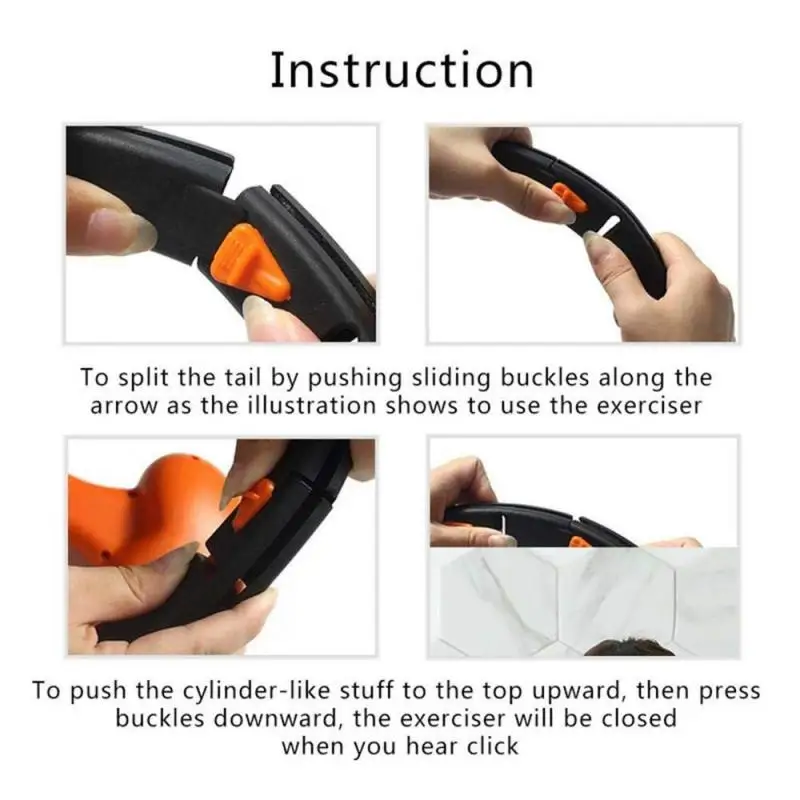 Instruction

To split the tail by pushing sliding buckles along the arrow as the illustration shows to use the exerciser

To push the cylinder-like stuff to the top upward, then press buckles downward, the exerciser will be closed when you hear click