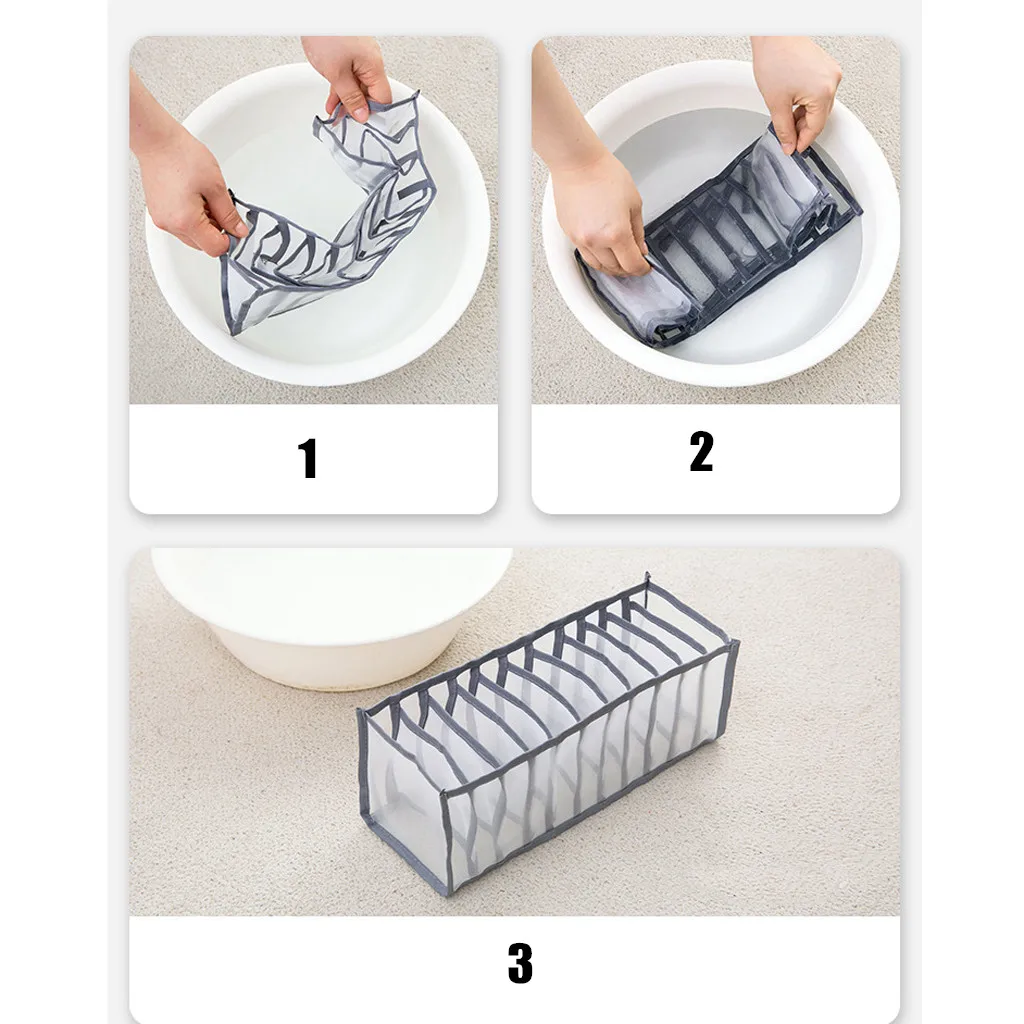 1

2

3