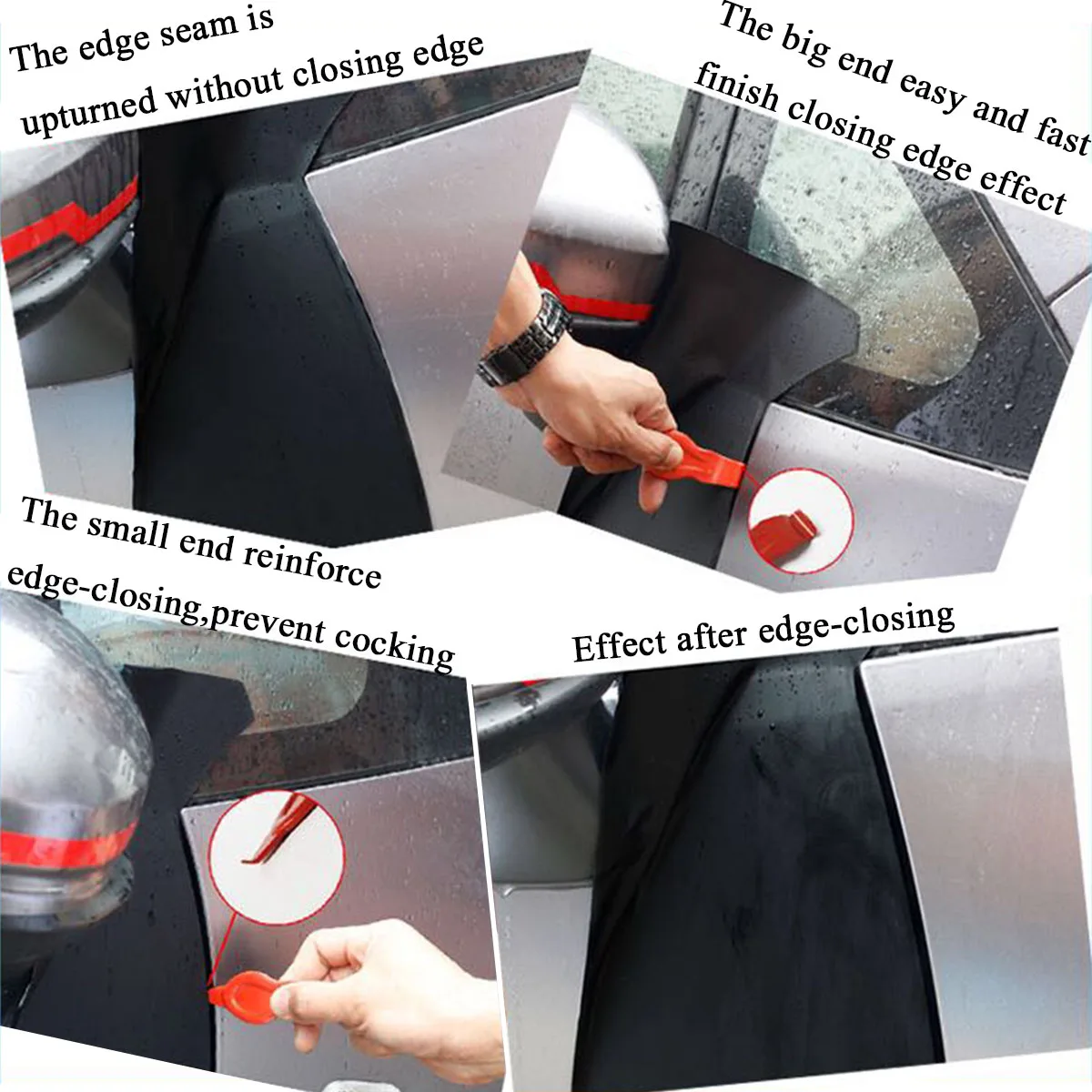 The edge seam is upturned without closing edge

The big end easy and fast finish closing edge effect

The small end reinforce edge-closing,prevent cocking

Effect after edge-closing