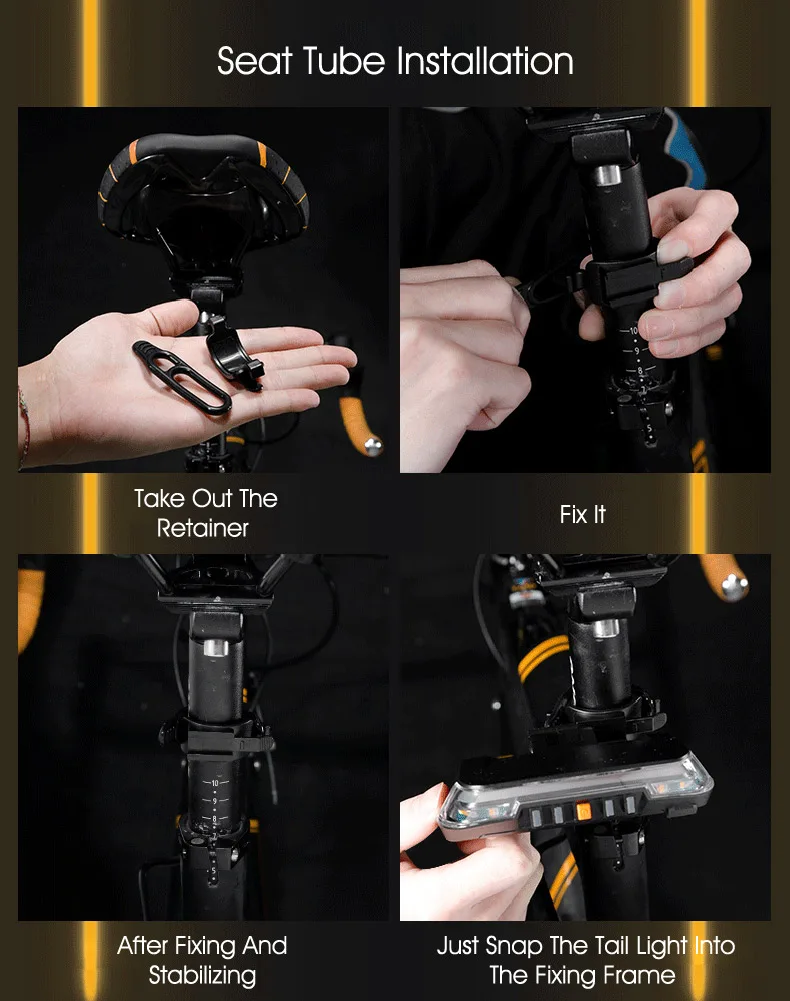 Seat Tube Installation

Take Out The Retainer

Fix It

After Fixing And Stabilizing

Just Snap The Tail Light Into The Fixing Frame