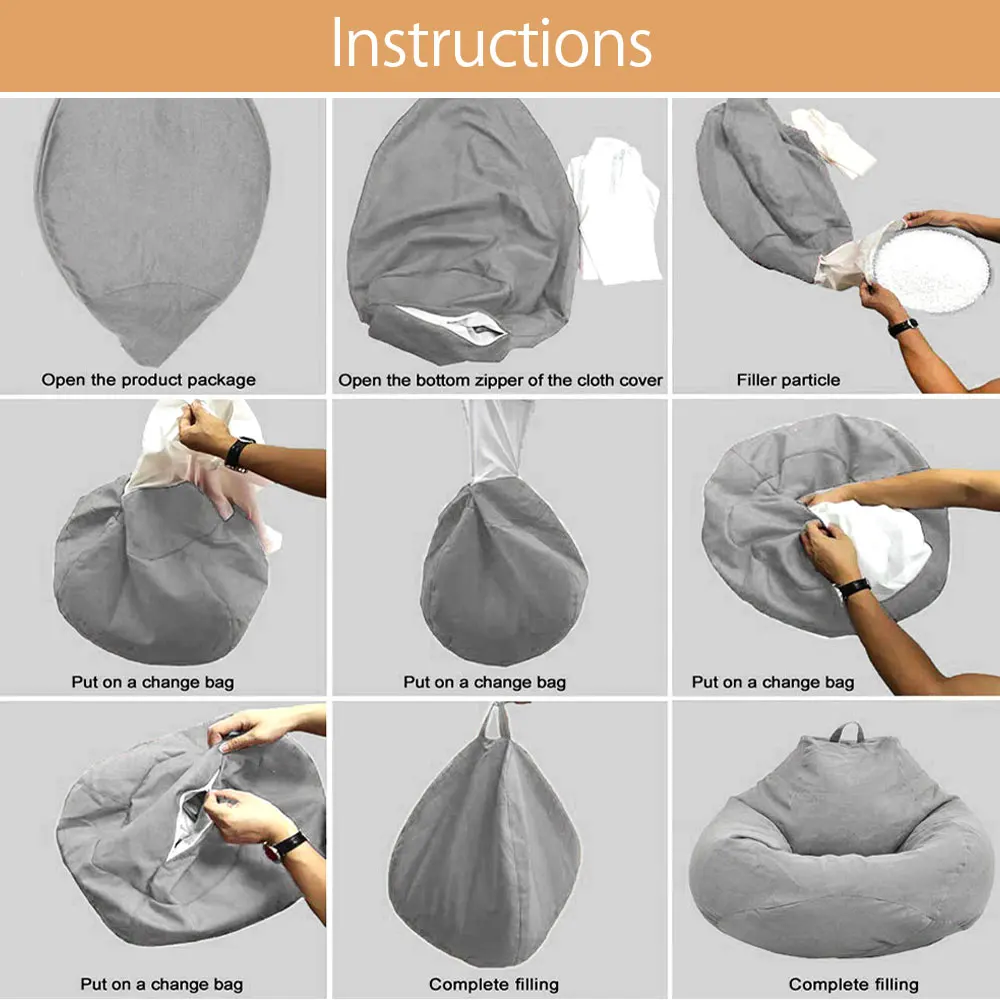 Instructions

Open the product package

Open the bottom zipper of the cloth cover

Filler particle

Put on a change bag

Put on a change bag

Put on a change bag

Put on a change bag

Complete filling

Complete filling