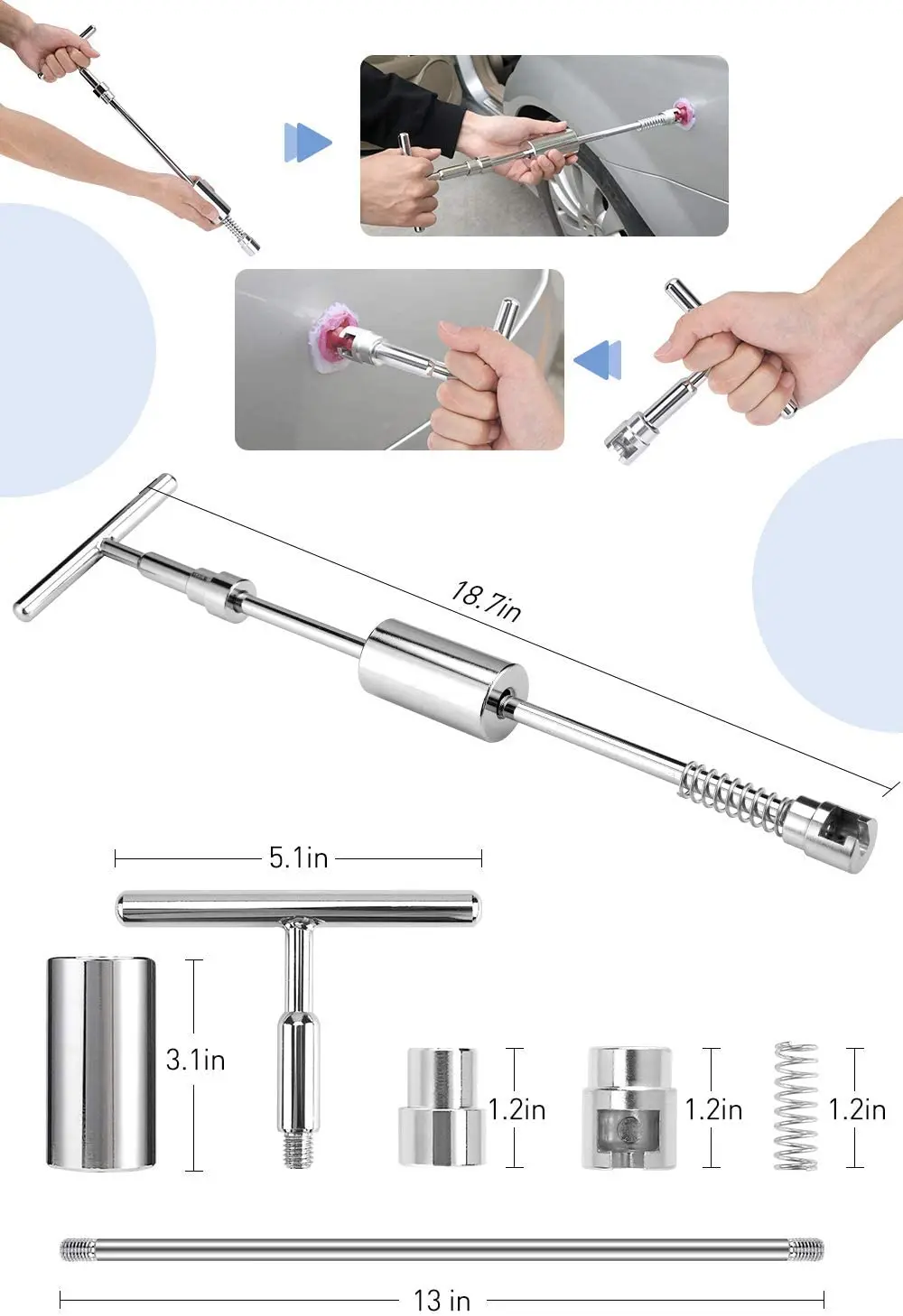 18.7in

5.1in

3.1in

1.2in

1.2in

1.2in

13 in