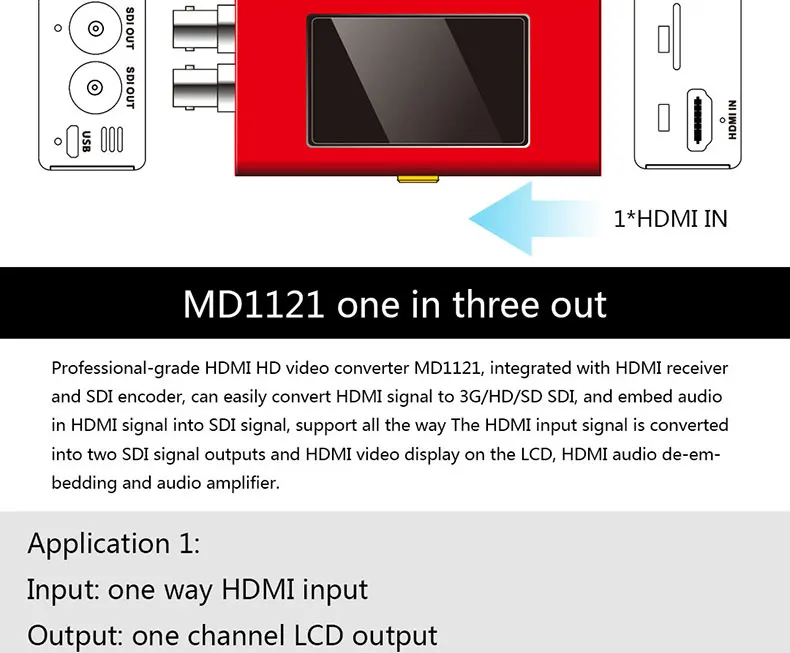 SDI OUT
SDI OUT
USB
HDMI IN
1*HDMI IN

MD1121 one in three out

Professional-grade HDMI HD video converter MD1121, integrated with HDMI receiver and SDI encoder, can easily convert HDMI signal to 3G/HD/SD SDI, and embed audio in HDMI signal into SDI signal, support all the way The HDMI input signal is converted into two SDI signal outputs and HDMI video display on the LCD, HDMI audio de-embedding and audio amplifier.

Application 1:
Input: one way HDMI input
Output: one channel LCD output